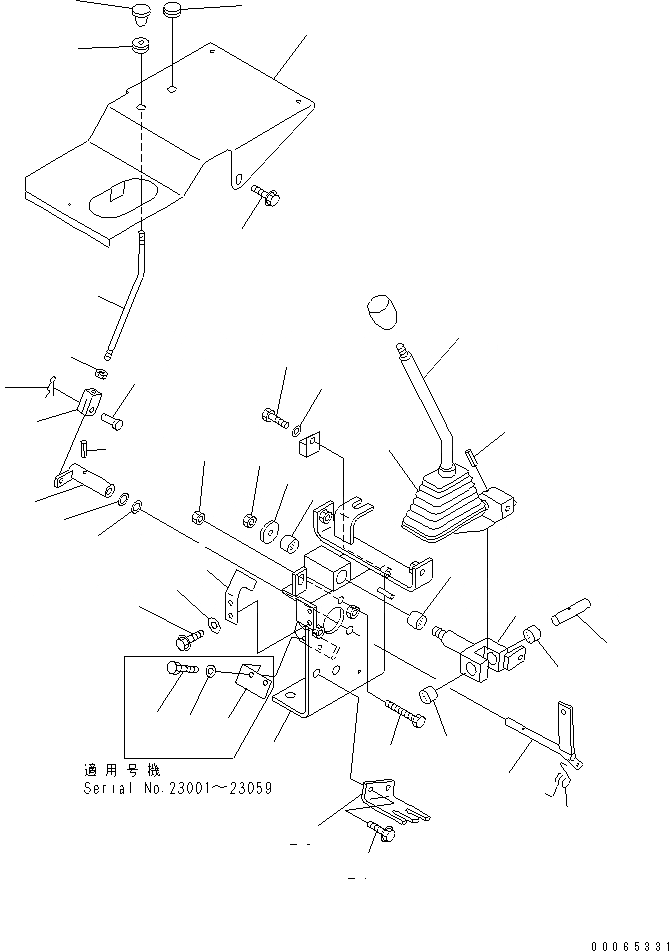 適用号機
Serial No.23001～23059

00065331