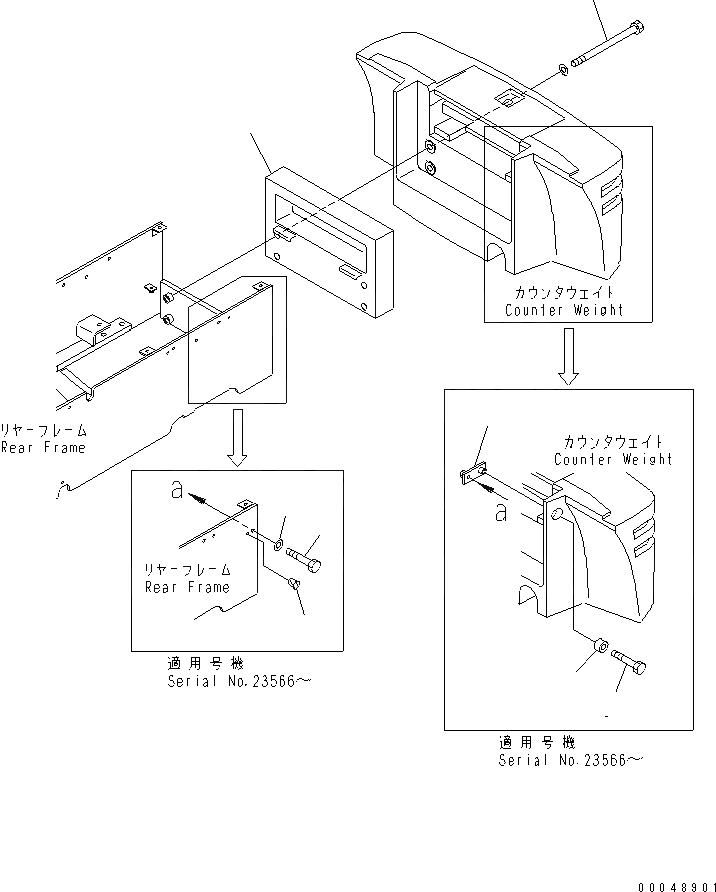 カウンタウェイト
Counter Weight

リヤーフレーム
Rear Frame

a

リヤーフレーム
Rear Frame

適用号機
Serial No.23566~

カウンタウェイト
Counter Weight

a

適用号機
Serial No.23566~

00048901