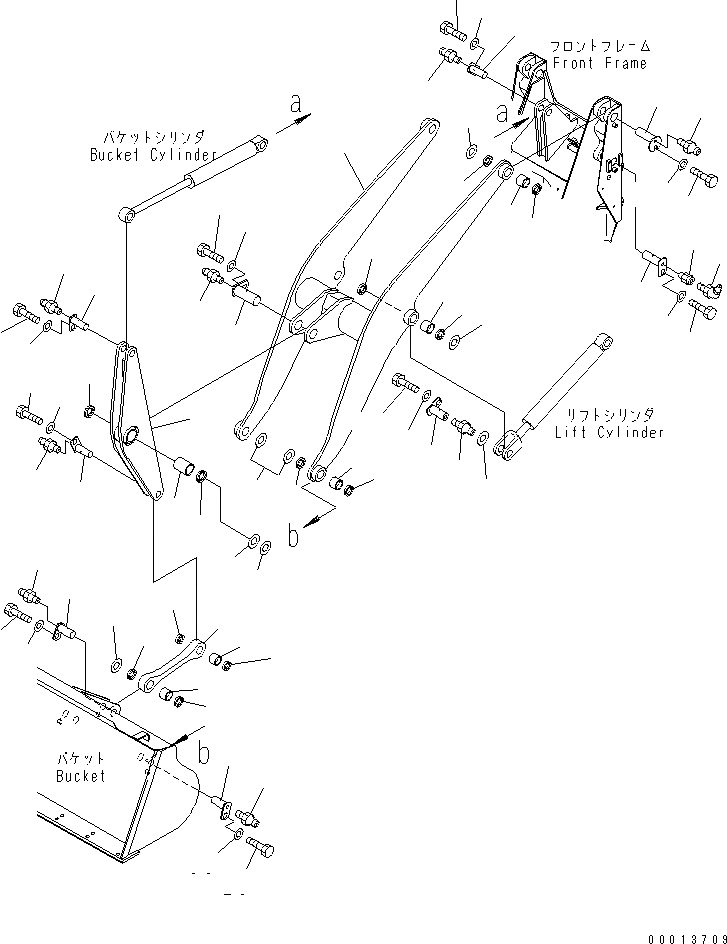 フロントフレーム
Front Frame

a

a

バケットシリンダ
Bucket Cylinder

リフトシリンダ
Lift Cylinder

b

b

バケット
Bucket

00013709