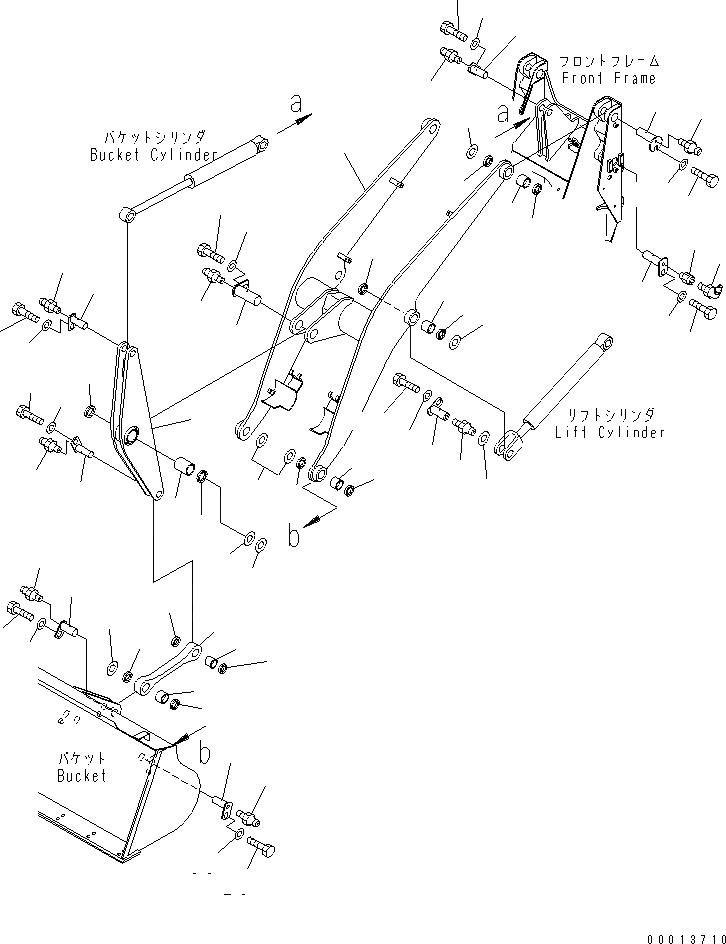 フロントフレーム
Front Frame

a

a

バケットシリンダ
Bucket Cylinder

リフトシリンダ
Lift Cylinder

b

b

バケット
Bucket

00013710