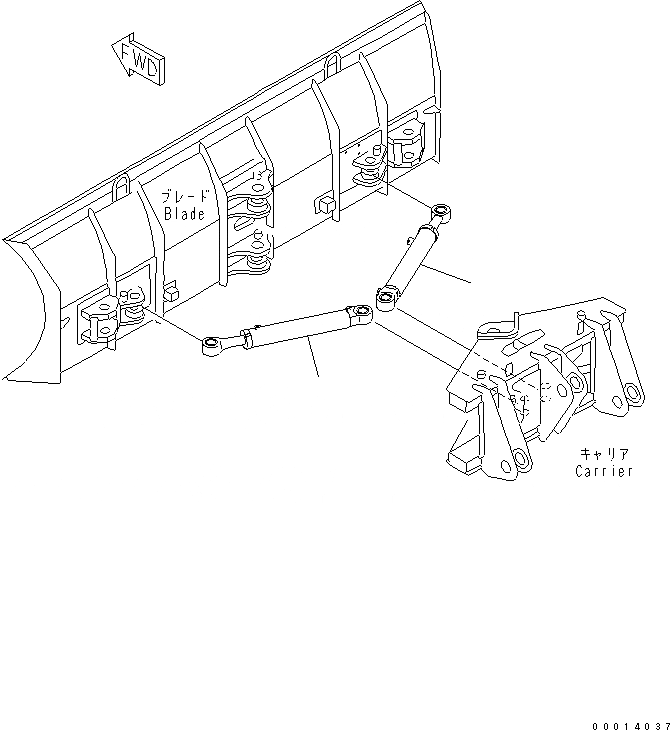 FWD

ブレード
Blade

キャリア
Carrier

00014037