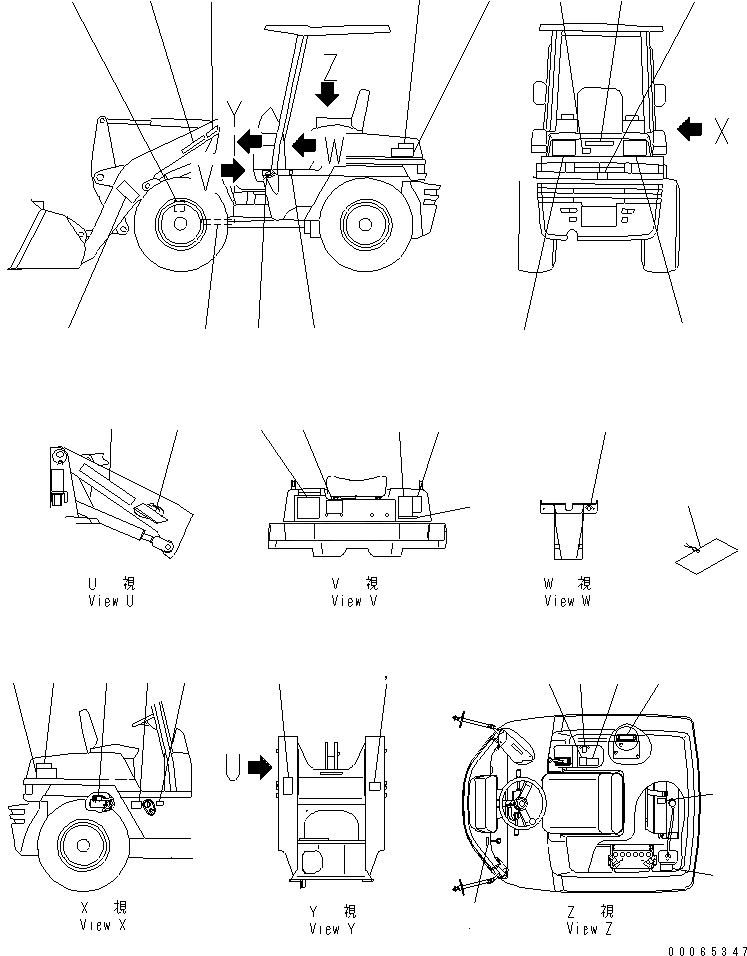 Z
Y
W
V
X
U 視
View U
V 視
View V
W 視
View W
U
X 視
View X
Y 視
View Y
Z 視
View Z
00065347