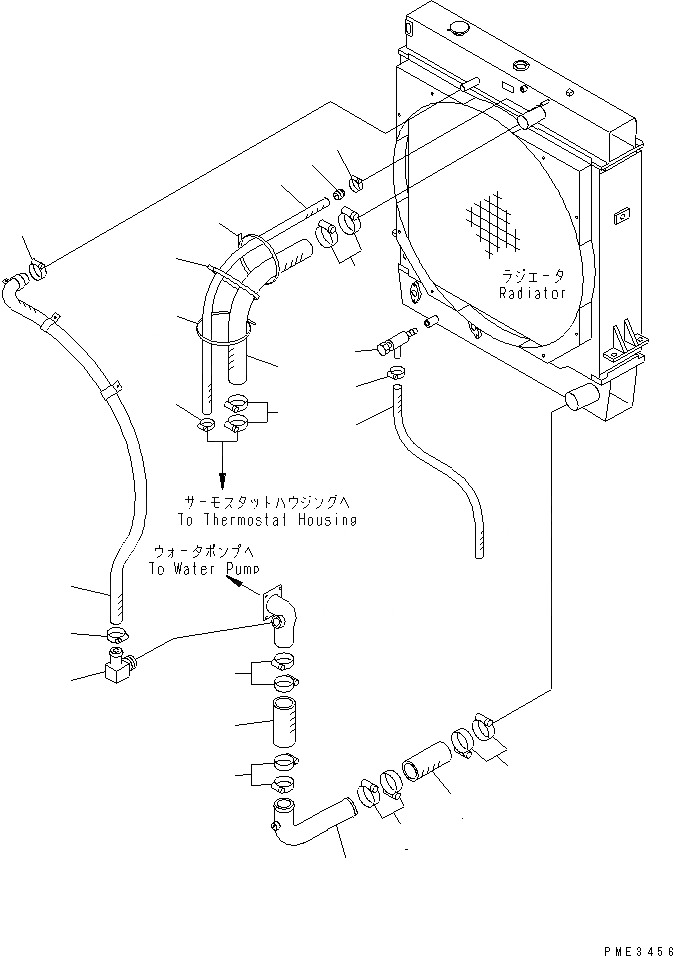 ラジエータ
Radiator

サーモスタットハウジングへ
To Thermostat Housing

ウォータポンプへ
To Water Pump

PME3456