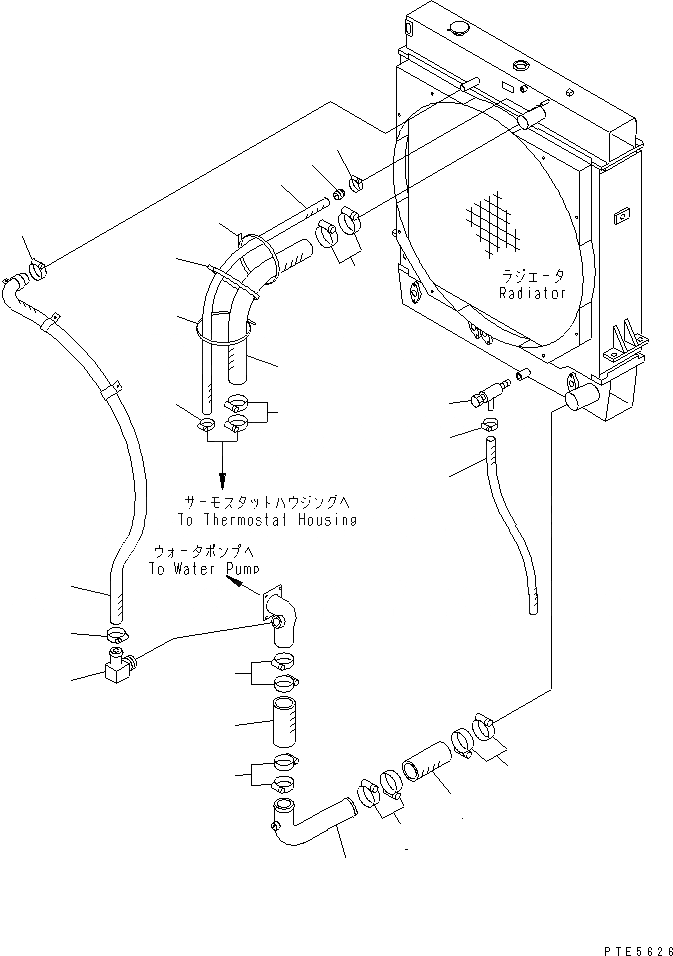 ラジエータ
Radiator

サーモスタットハウジングへ
To Thermostat Housing

ウォータポンプへ
To Water Pump

PTE5626