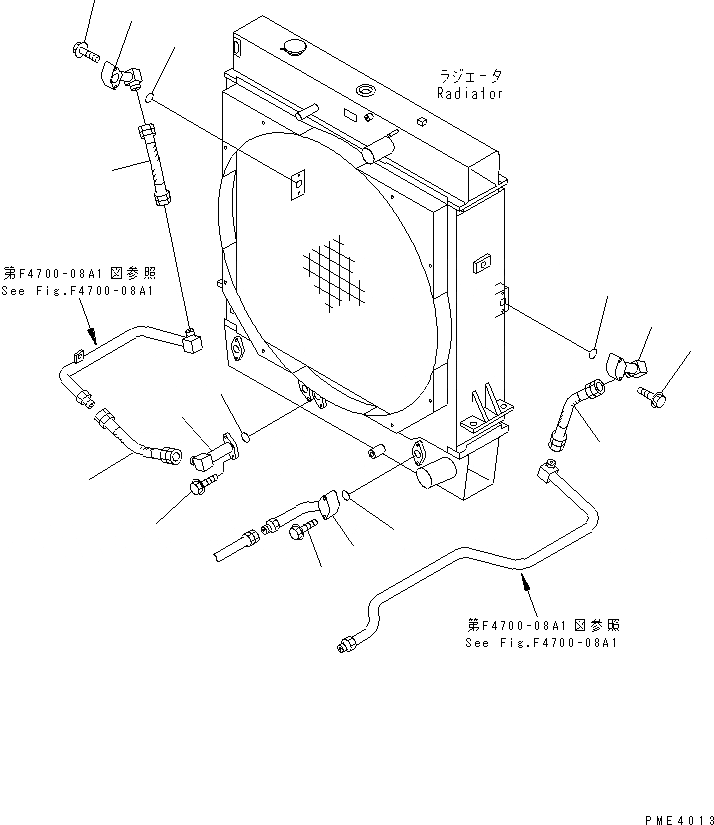 ラジエータ
Radiator

第F4700-08A1 図参照
See Fig.F4700-08A1

第F4700-08A1 図参照
See Fig.F4700-08A1

PME4013