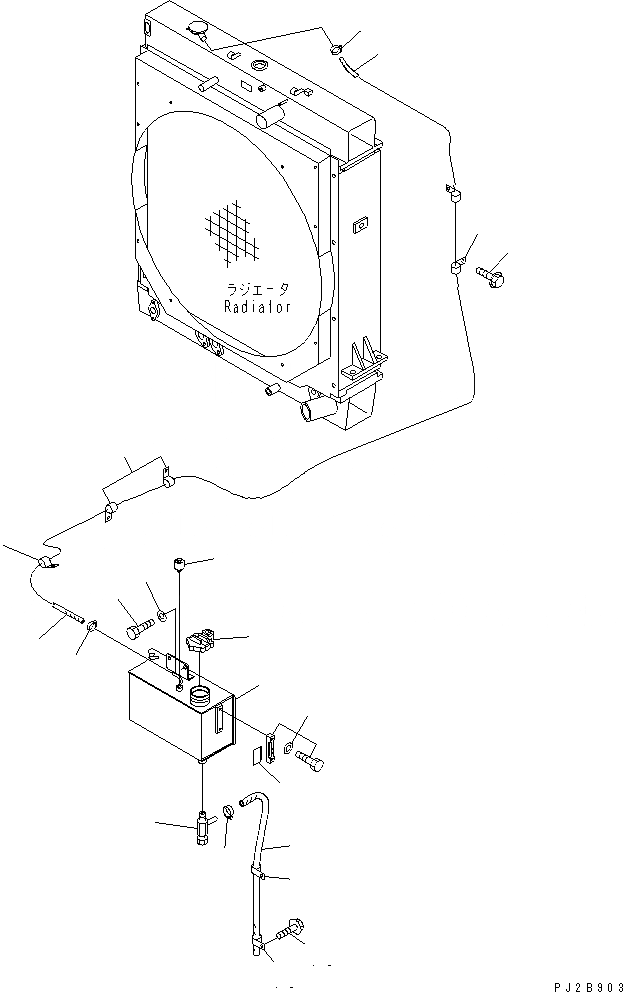 ラジエータ
Radiator

PJ2B903