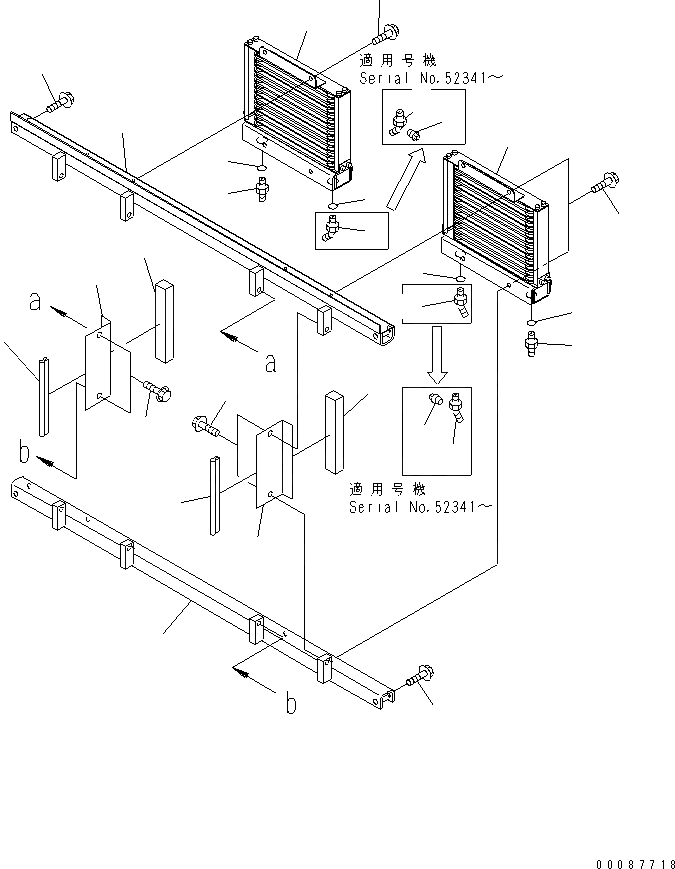 適用号機
Serial No.52341～

a

a

b

適用号機
Serial No.52341～

b

00087718