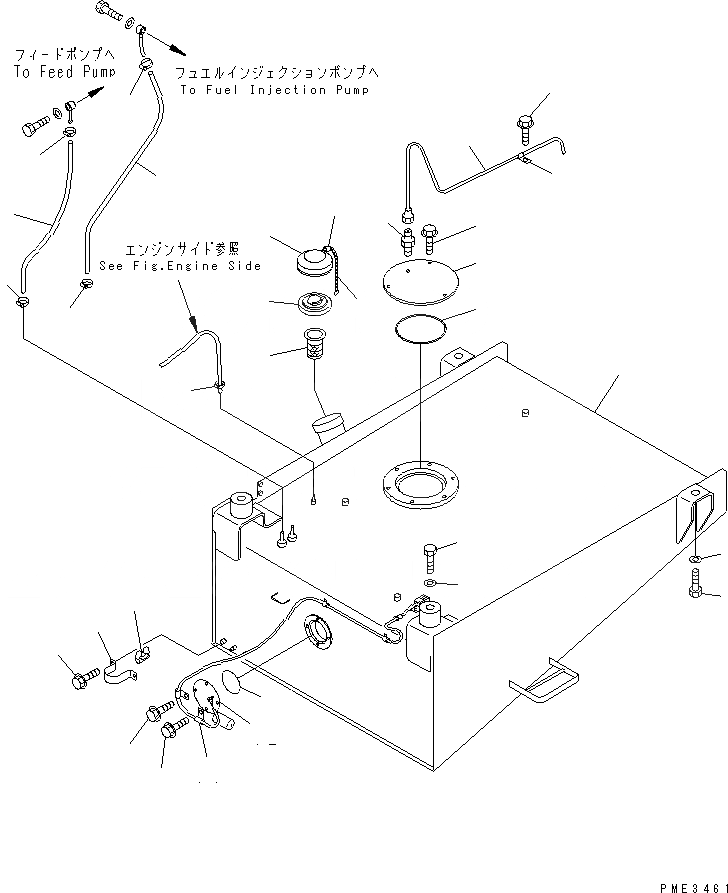 フィードポンプへ
To Feed Pump

フュエルインジェクションポンプへ
To Fuel Injection Pump

エンジンサイド参照
See Fig.Engine Side

PME3461