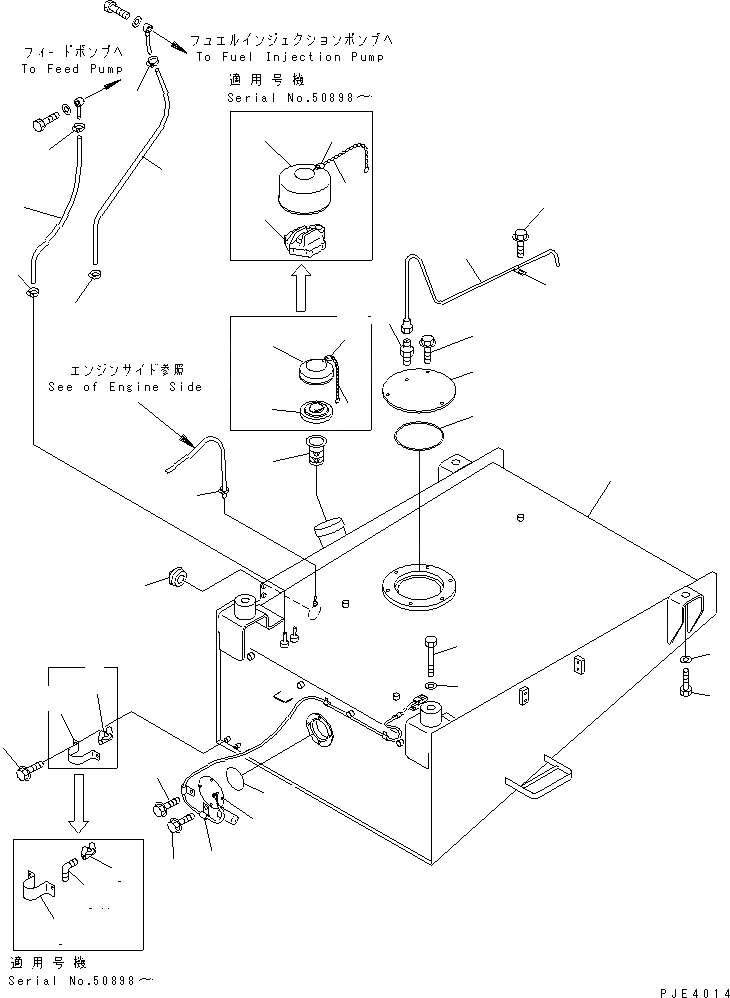 フィードポンプへ
To Feed Pump

フュエルインジェクションポンプへ
To Fuel Injection Pump

適用号機
Serial No.50898～

エンジンサイド参照
See of Engine Side

適用号機
Serial No.50898～

PJE4014