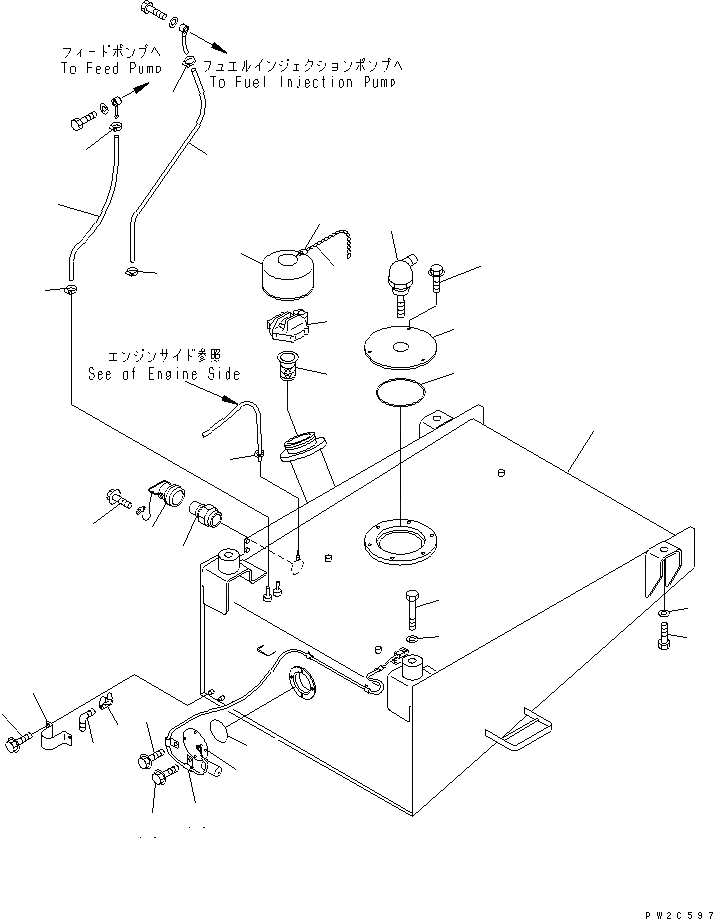 フィードポンプへ
To Feed Pump

フュエルインジェクションポンプへ
To Fuel Injection Pump

エンジンサイド参照
See of Engine Side

PW2C597