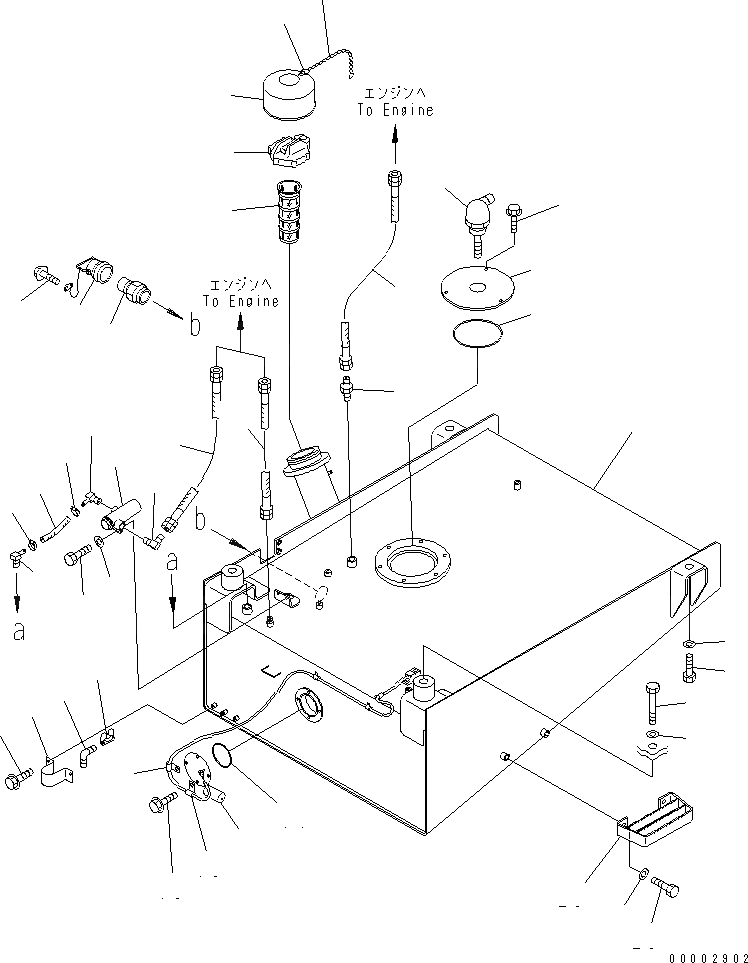 エンジンへ
To Engine

エンジンへ
To Engine

b

b

a

a

00002902