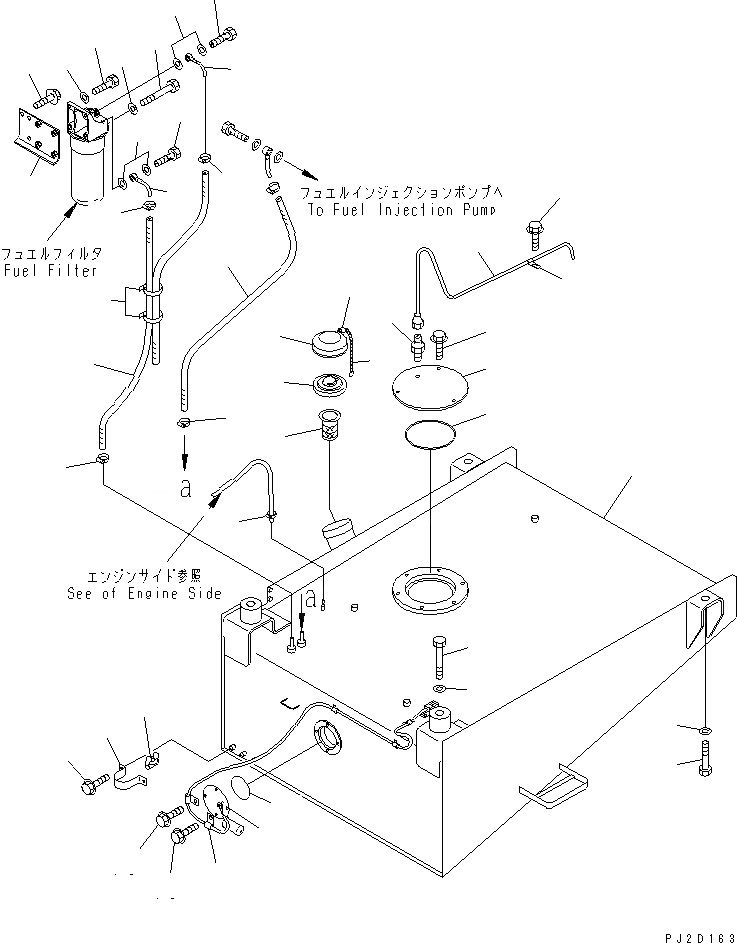 フュエルインジェクションポンプへ
To Fuel Injection Pump

フュエルフィルタ
Fuel Filter

a

エンジンサイド参照
See of Engine Side

a

PJ2D163