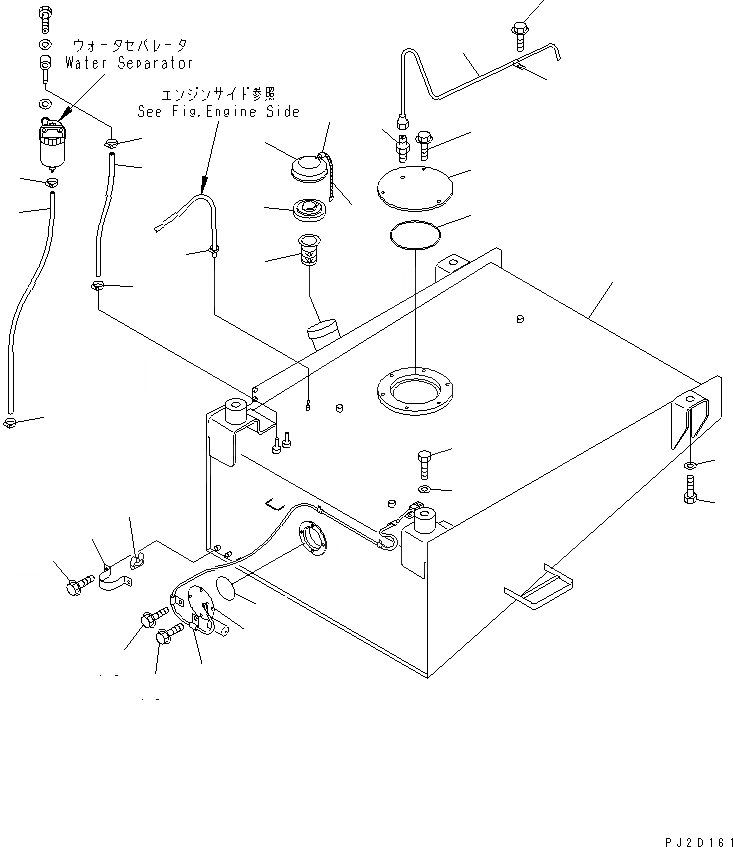 ウォータセパレータ
Water Separator

エンジンサイド参照
See Fig.Engine Side

PJ2D161