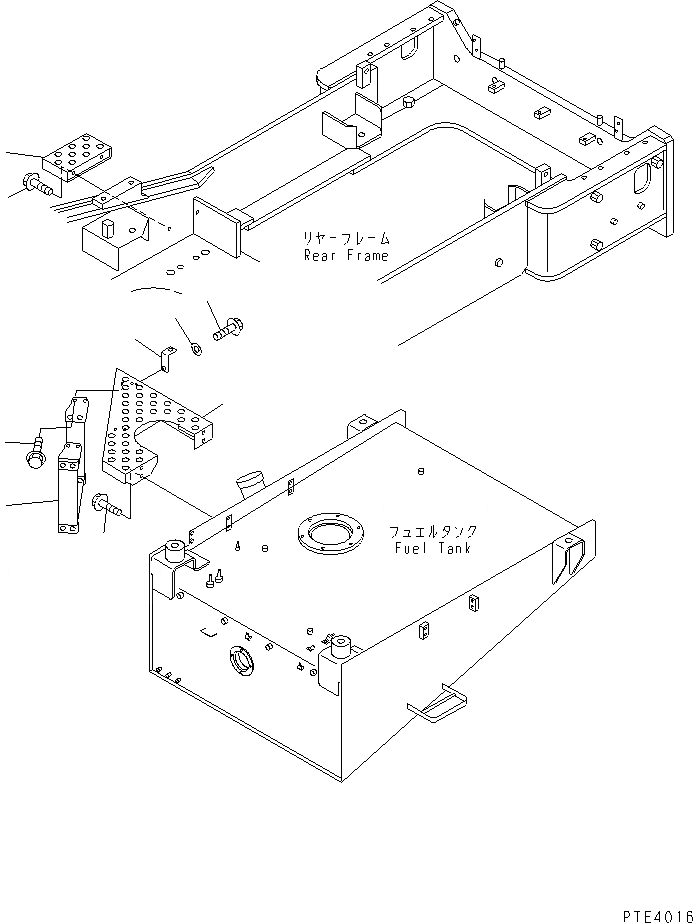 リヤーフレーム
Rear Frame

フュエルタンク
Fuel Tank

PTE4016