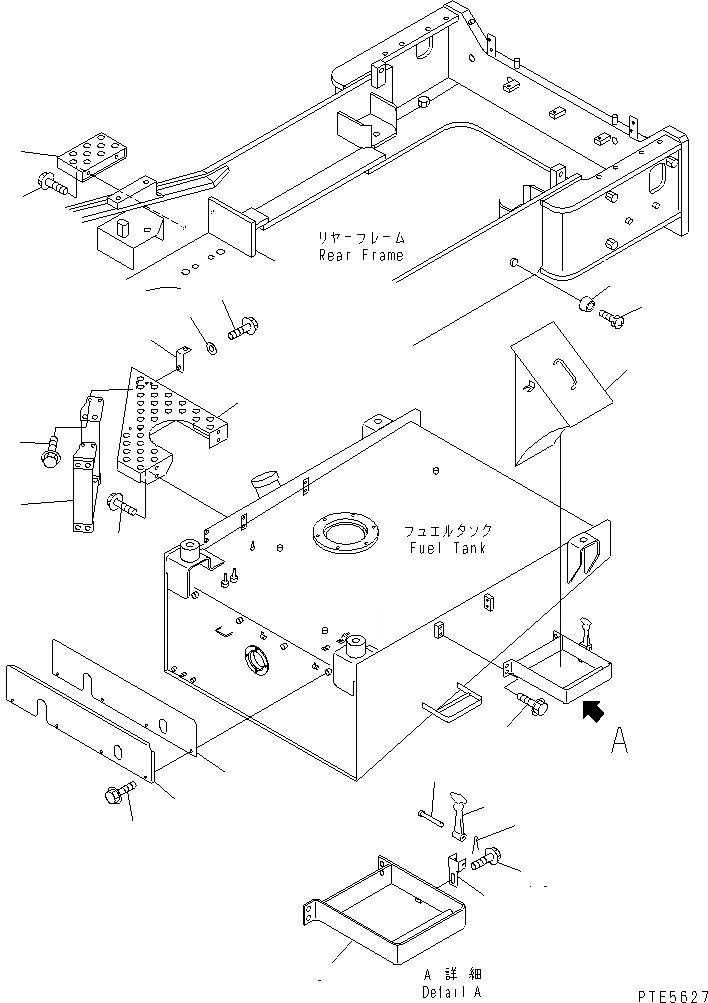 リヤーフレーム
Rear Frame

フュエルタンク
Fuel Tank

A

A 詳細
Detail A

PTE5627