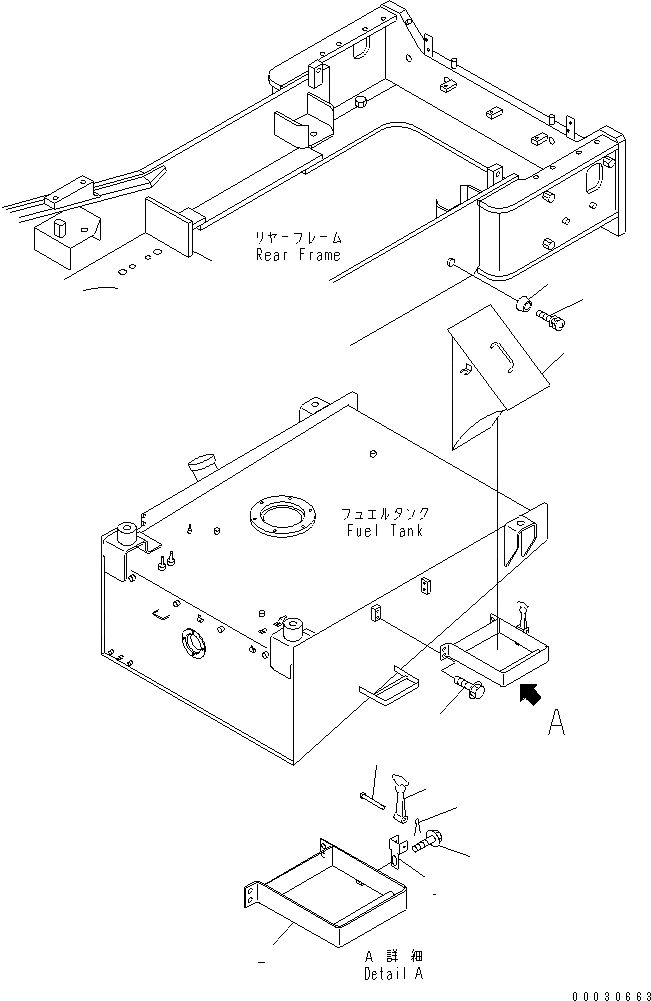 リヤーフレーム
Rear Frame

フュエルタンク
Fuel Tank

A

A 詳細
Detail A

00030663