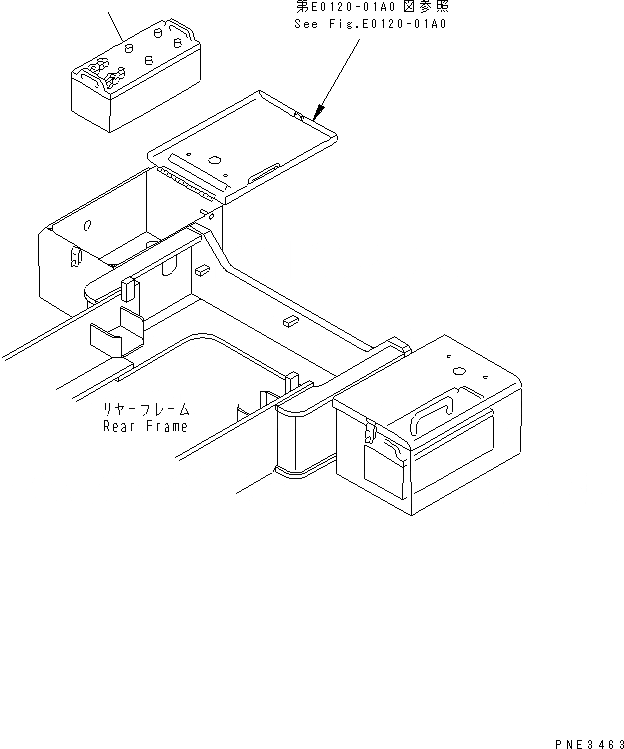 第E0120-01A0 図参照
See Fig.E0120-01A0

リヤーフレーム
Rear Frame

PNE3463