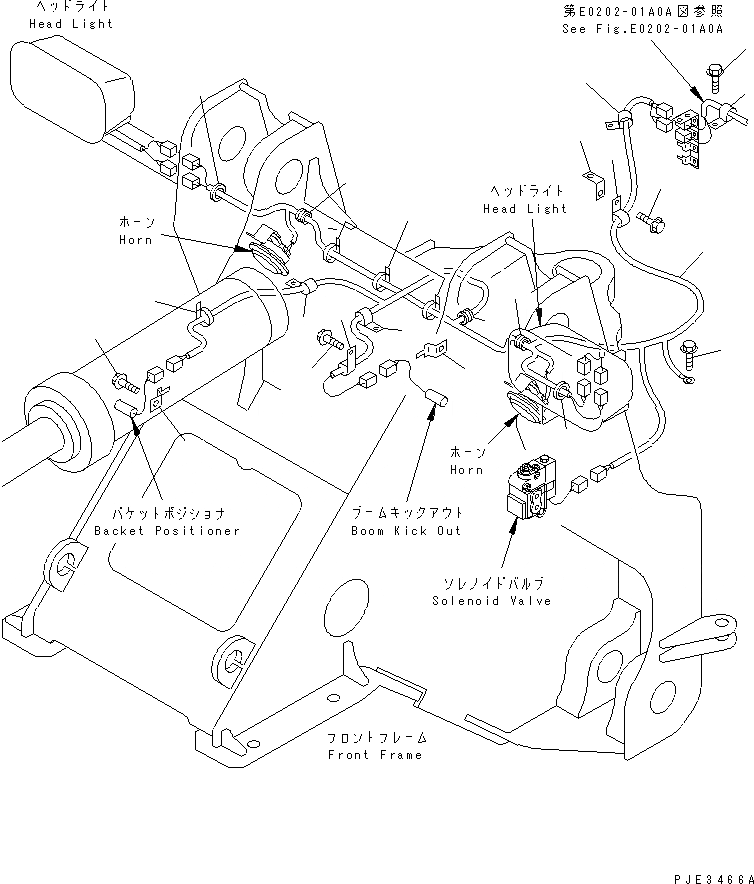 ヘッドライト
Head Light

第E0202-01A0A図参照
See Fig.E0202-01A0A

ヘッドライト
Head Light

ホーン
Horn

ホーン
Horn

バケットポジショナ
Backet Positioner

ブームキックアウト
Boom Kick Out

ソレノイドバルブ
Solenoid Valve

フロントフレーム
Front Frame

PJE3466A