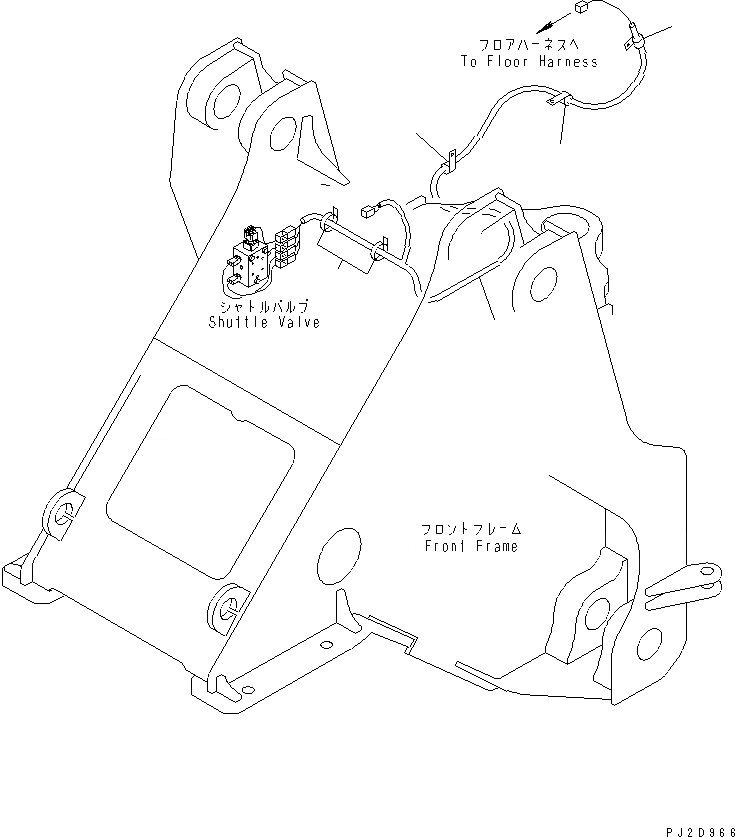 フロアハーネスへ
To Floor Harness

シャトルバルブ
Shuttle Valve

フロントフレーム
Front Frame

PJ2D966