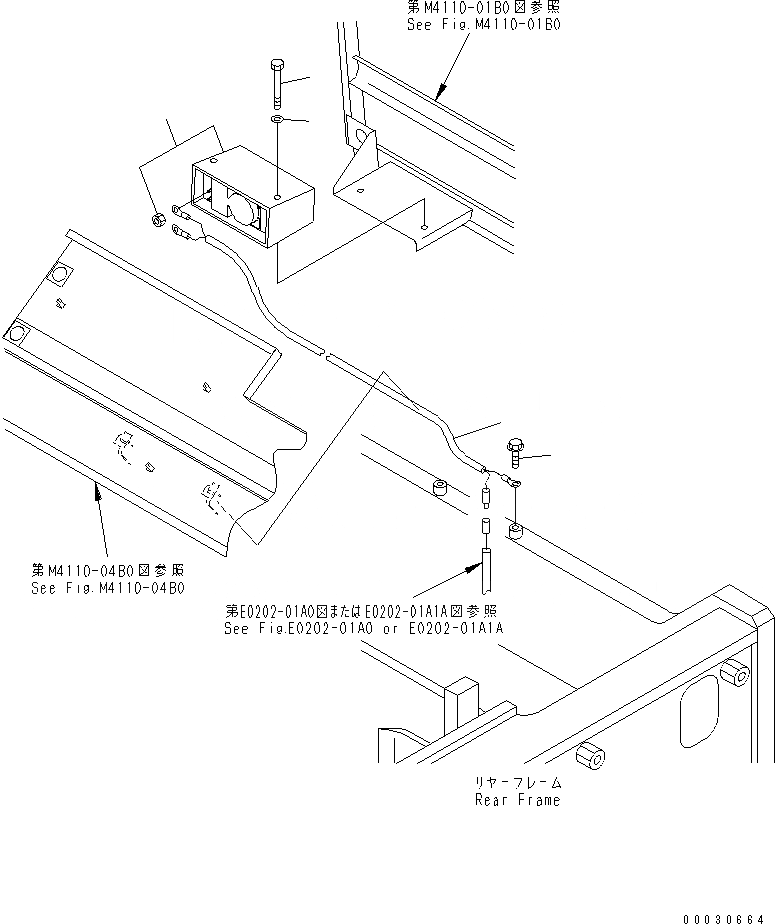 第M4110-01B0図参照
See Fig.M4110-01B0

第M4110-04B0図参照
See Fig.M4110-04B0

第E0202-01A0図またはE0202-01A1A図参照
See Fig.E0202-01A0 or E0202-01A1A

リヤーフレーム
Rear Frame

00030664