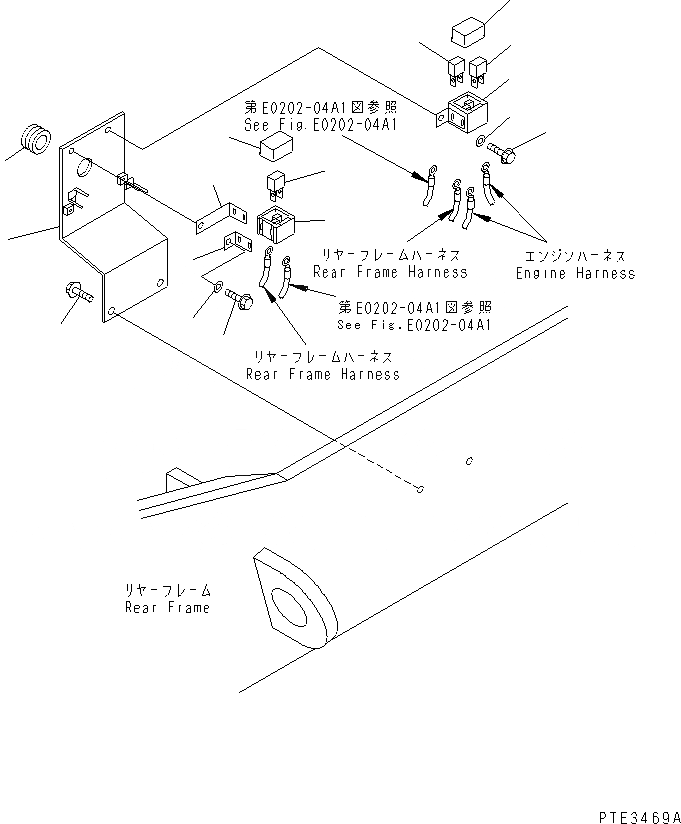 第E0202-04A1図参照
See Fig.E0202-04A1

リヤーフレームハーネス
Rear Frame Harness

エンジンハーネス
Engine Harness

第E0202-04A1図参照
See Fig.E0202-04A1

リヤーフレームハーネス
Rear Frame Harness

リヤーフレーム
Rear Frame

PTE3469A