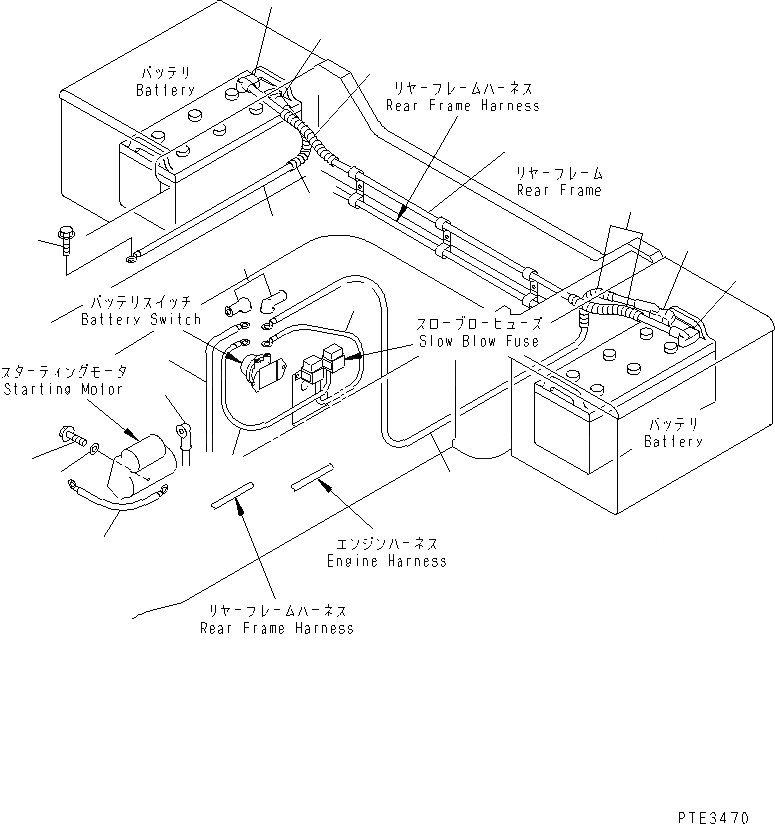 バッテリ
Battery

リヤーフレームハーネス
Rear Frame Harness

リヤーフレーム
Rear Frame

バッテリスイッチ
Battery Switch

スローブローヒューズ
Slow Blow Fuse

スターティングモータ
Starting Motor

バッテリ
Battery

エンジンハーネス
Engine Harness

リヤーフレームハーネス
Rear Frame Harness

PTE3470