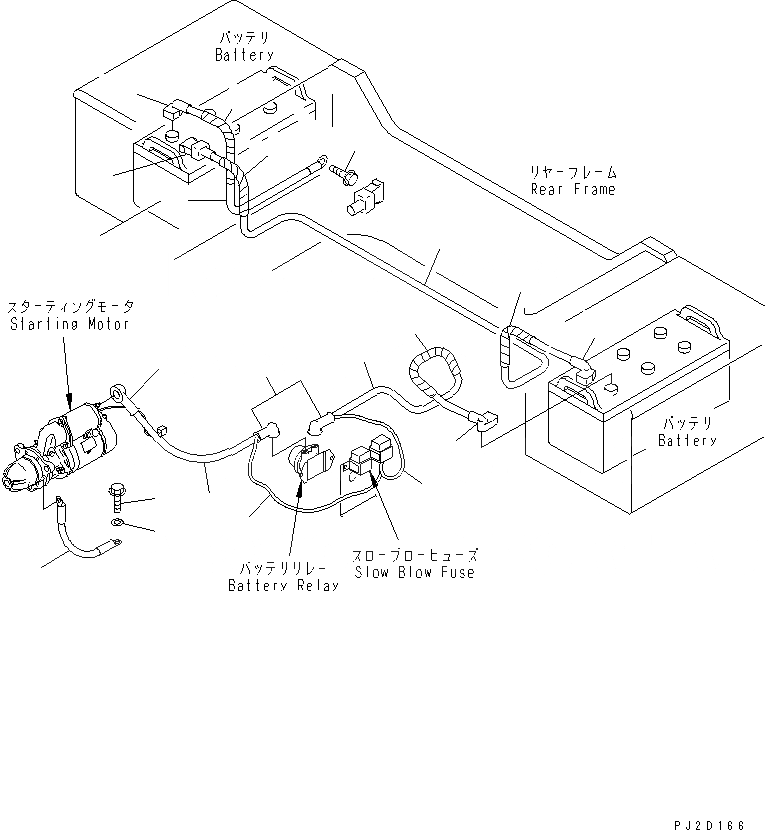 バッテリ
Battery

リヤーフレーム
Rear Frame

スターティングモータ
Starting Motor

バッテリ
Battery

バッテリリレー
Battery Relay

スローブローヒューズ
Slow Blow Fuse

PJ2D166