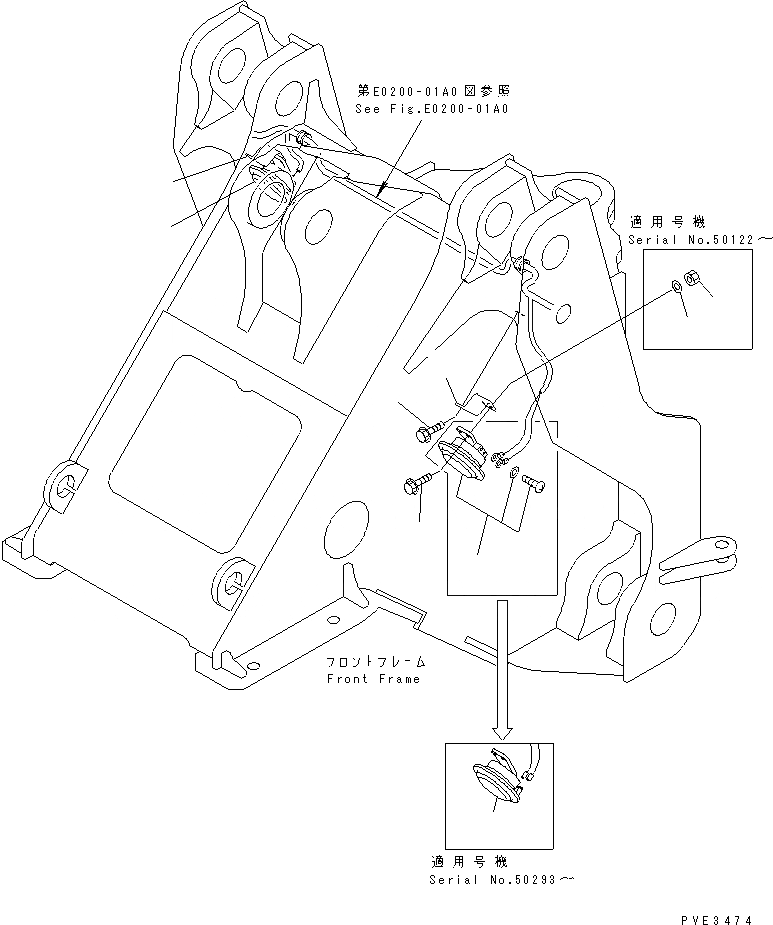 第E0200-01A0図参照
See Fig.E0200-01A0

適用号機
Serial No.50122～

フロントフレーム
Front Frame

適用号機
Serial No.50293～

PVE3474