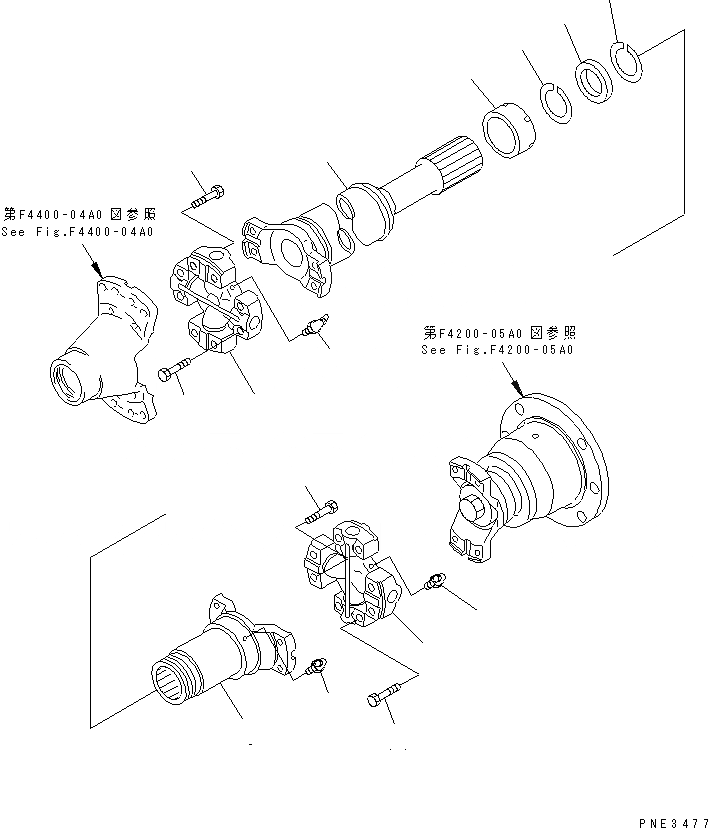 第F4400-04A0 図参照
See Fig.F4400-04A0

第F4200-05A0 図参照
See Fig.F4200-05A0

PNE3477