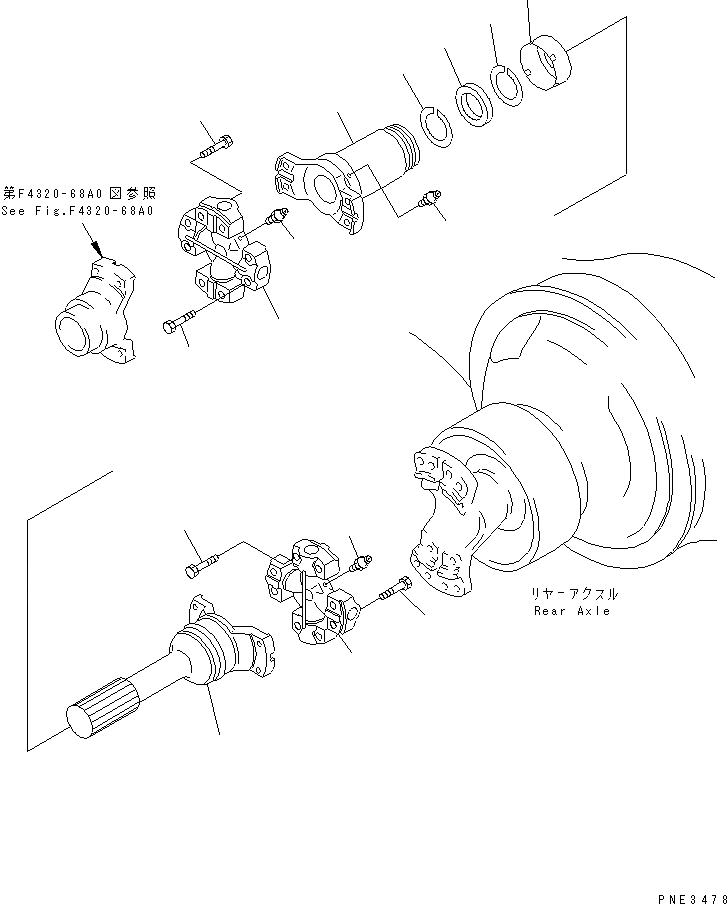 第F4320-68A0図参照
See Fig.F4320-68A0

リヤーアクスル
Rear Axle

PNE3478