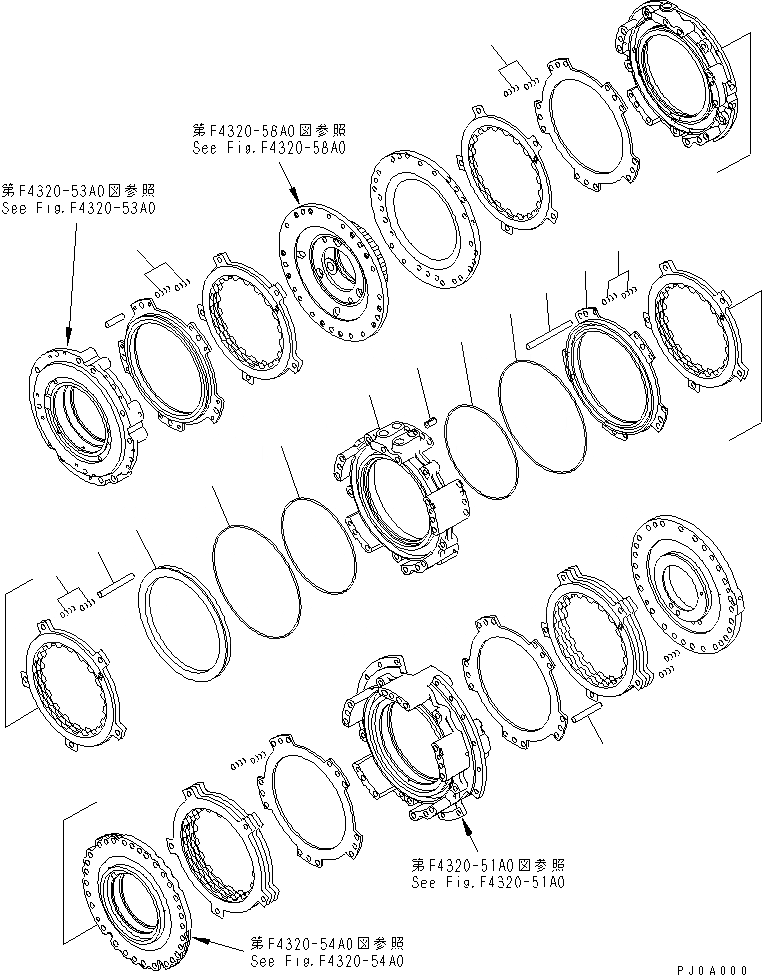 第F4320-58A0図参照
See Fig.F4320-58A0

第F4320-53A0図参照
See Fig.F4320-53A0

第F4320-51A0図参照
See Fig.F4320-51A0

第F4320-54A0図参照
See Fig.F4320-54A0

PJ0A000