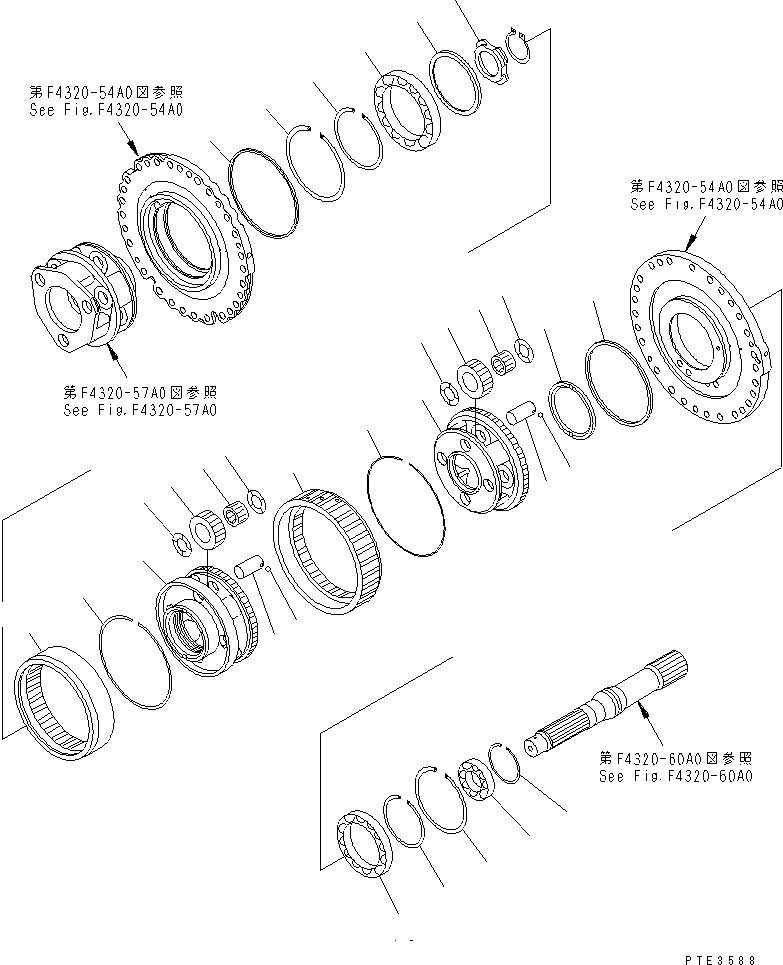 第F4320-54A0図参照
See Fig.F4320-54A0

第F4320-54A0図参照
See Fig.F4320-54A0

第F4320-57A0図参照
See Fig.F4320-57A0

第F4320-60A0図参照
See Fig.F4320-60A0

PTE3588