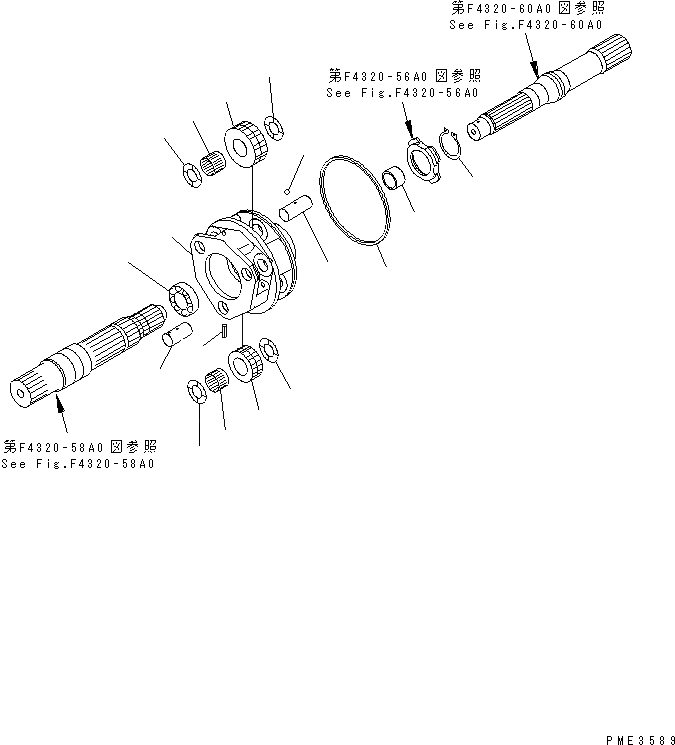 第F4320-60A0 図参照
See Fig.F4320-60A0

第F4320-56A0 図参照
See Fig.F4320-56A0

第F4320-58A0 図参照
See Fig.F4320-58A0

PME3589