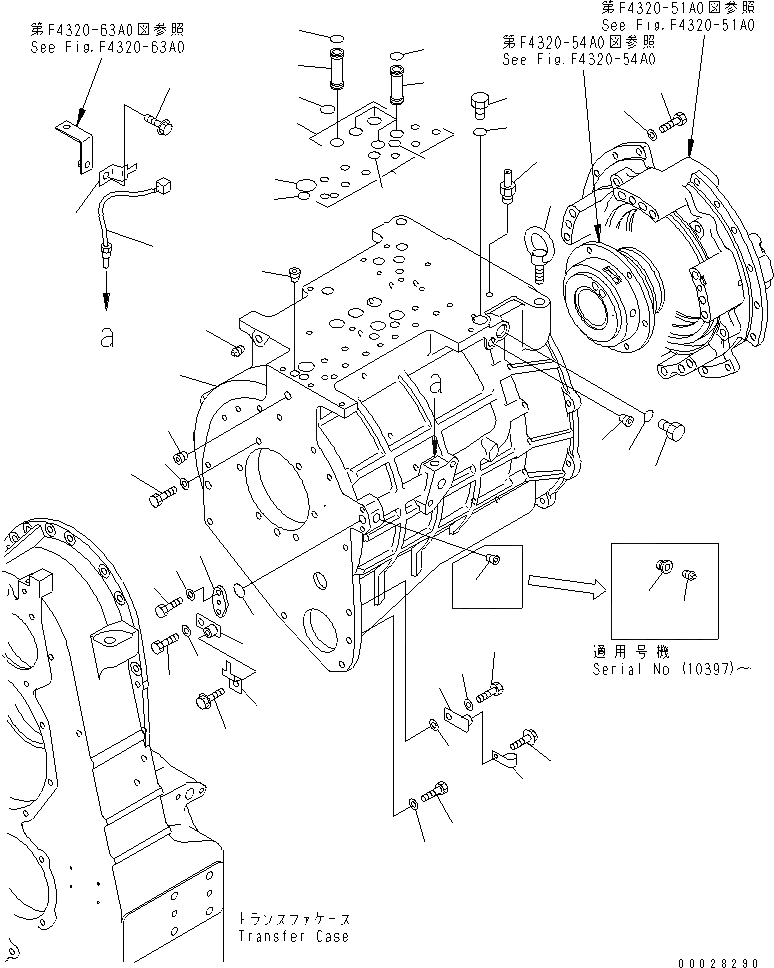 第F4320-63A0図参照
See Fig.F4320-63A0

第F4320-51A0図参照
See Fig.F4320-51A0

第F4320-54A0図参照
See Fig.F4320-54A0

a

a

適用号機
Serial No (10397)～

トランスファケース
Transfer Case

00028290