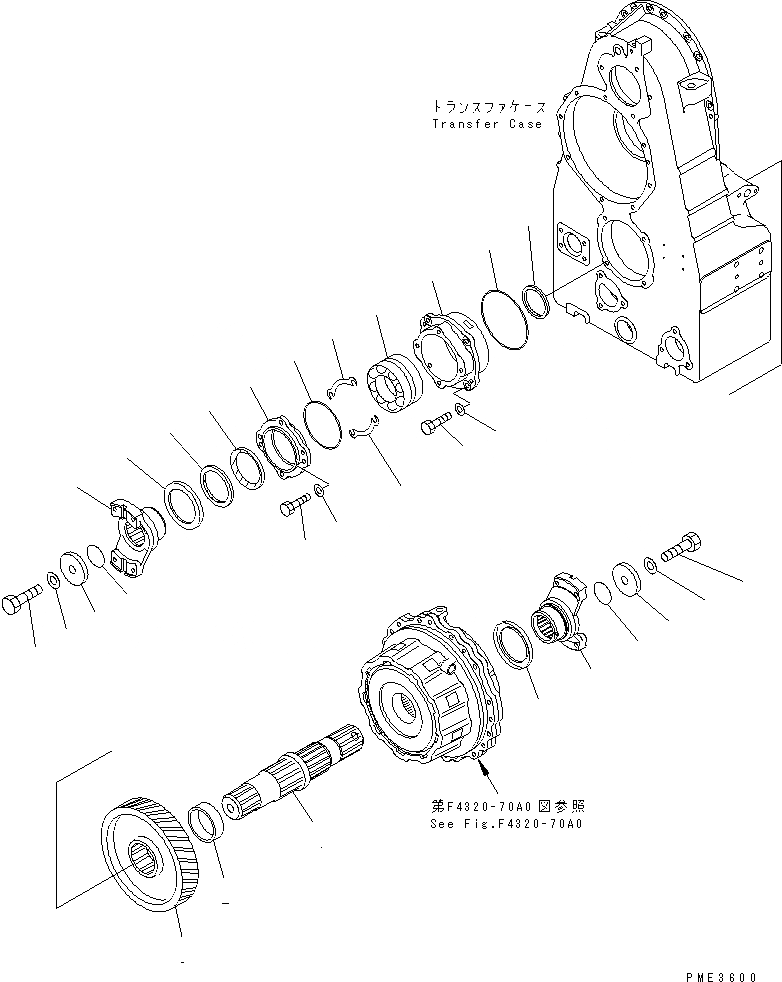 トランスファケース
Transfer Case

第F4320-70A0図参照
See Fig.F4320-70A0

PME3600