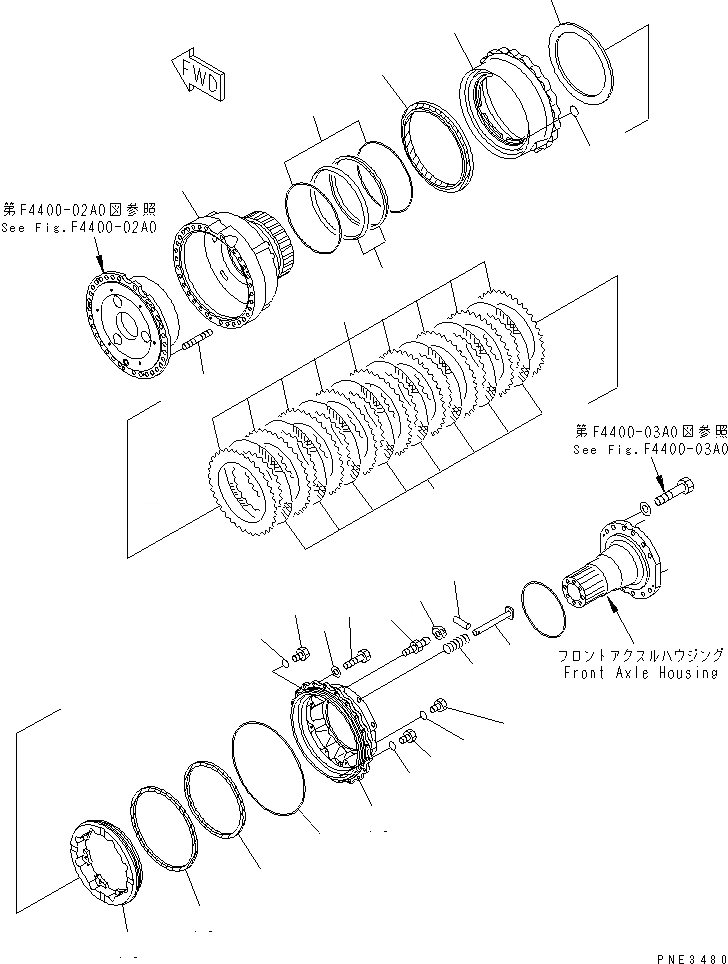 FWD

第F4400-02A0図参照
See Fig.F4400-02A0

第F4400-03A0図参照
See Fig.F4400-03A0

フロントアクスルハウジング
Front Axle Housing

PNE3480