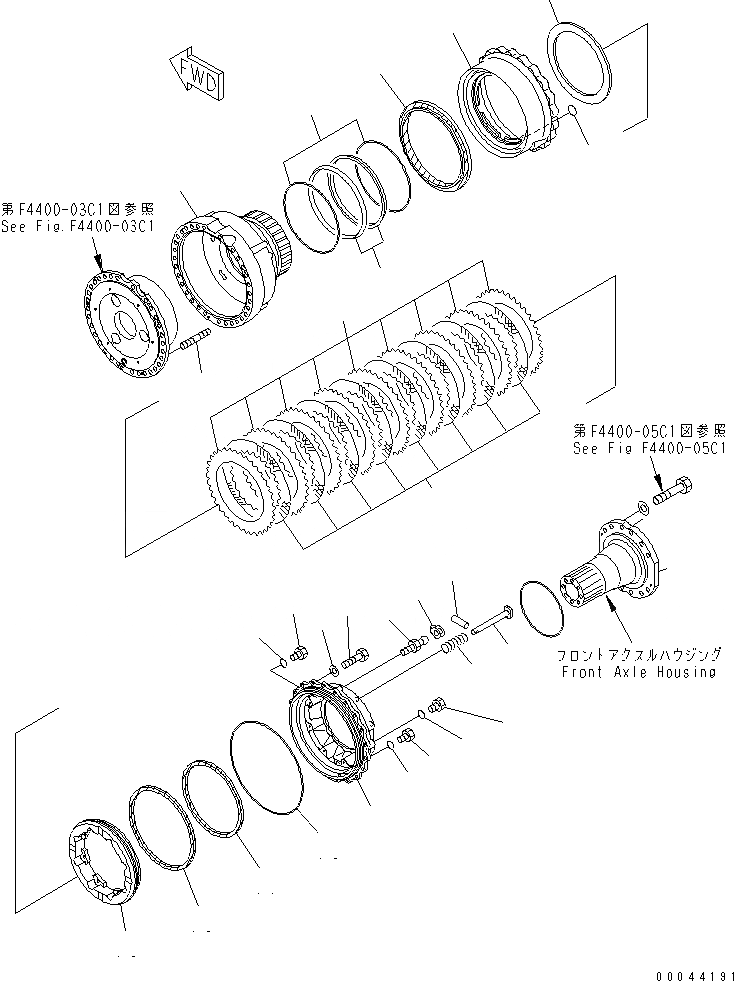 FWD

第F4400-03C1図参照
See Fig.F4400-03C1

第F4400-05C1図参照
See Fig F4400-05C1

フロントアクスルハウジング
Front Axle Housing

00044191