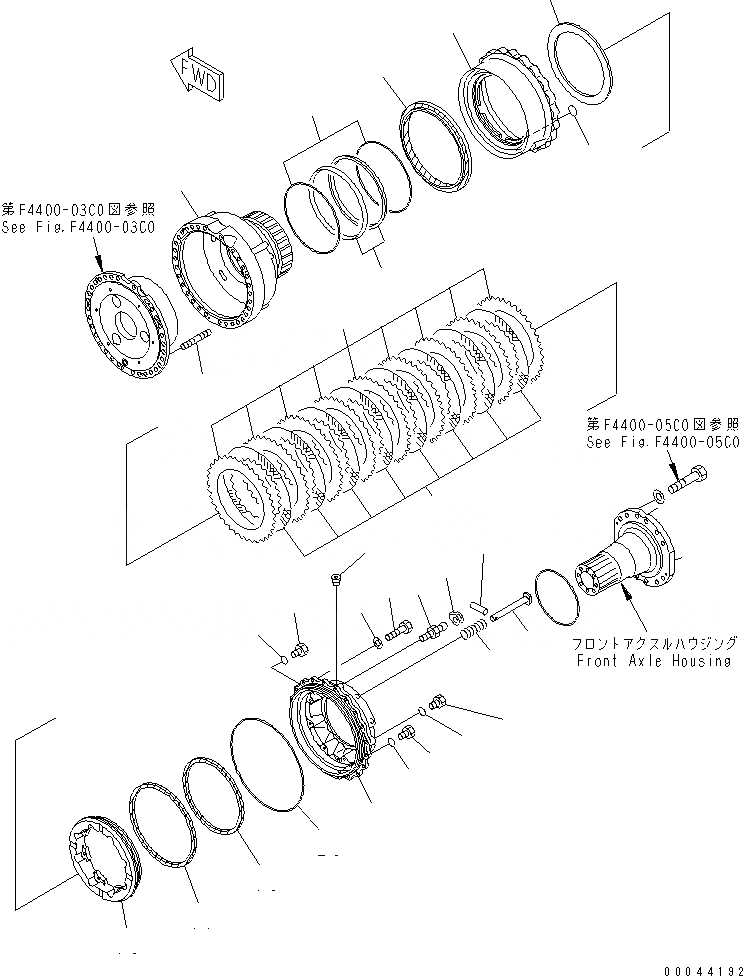 FWD

第F4400-03C0図参照
See Fig.F4400-03C0

第F4400-05C0図参照
See Fig.F4400-05C0

フロントアクスルハウジング
Front Axle Housing

00044192