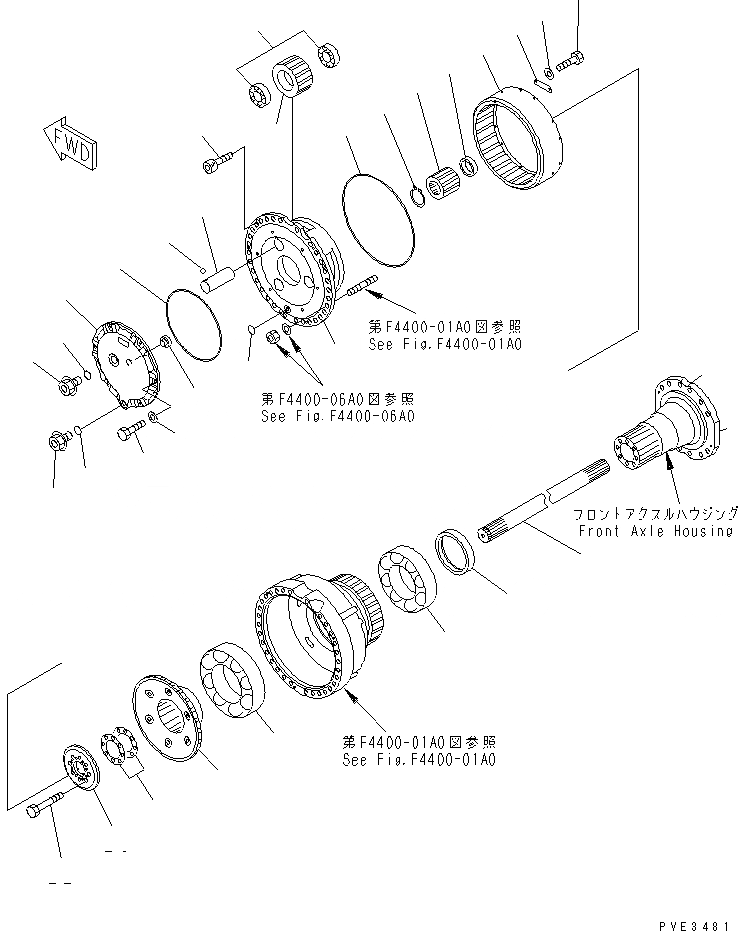 FWD

第F4400-01A0図参照
See Fig.F4400-01A0

第F4400-06A0図参照
See Fig.F4400-06A0

フロントアクスルハウジング
Front Axle Housing

第F4400-01A0図参照
See Fig.F4400-01A0

PVE3481