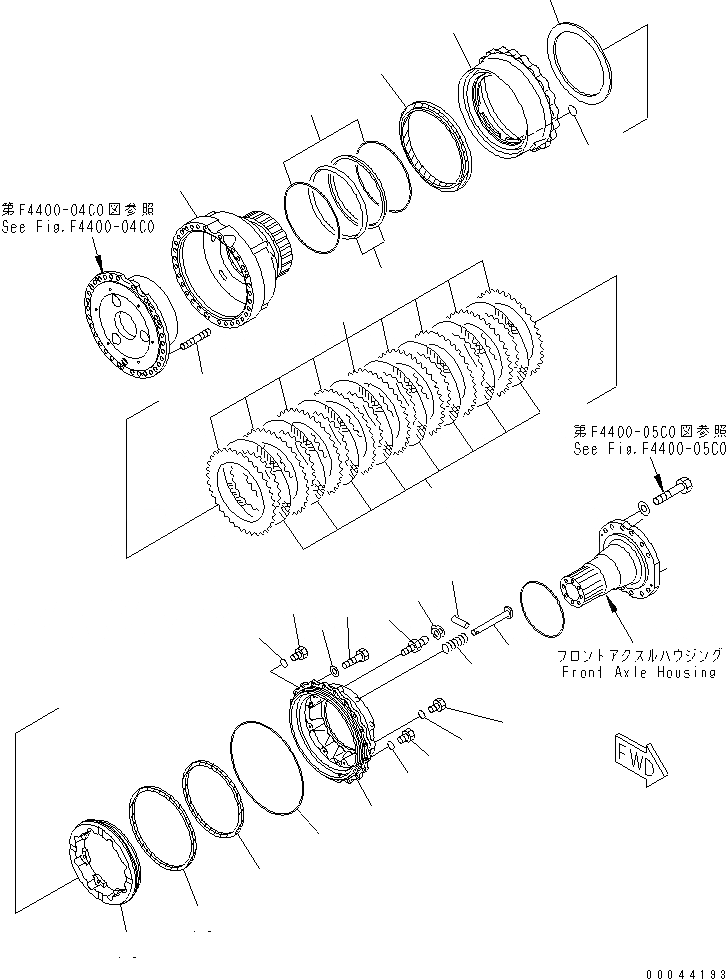 第F4400-04C0図参照
See Fig.F4400-04C0

第F4400-05C0図参照
See Fig.F4400-05C0

フロントアクスルハウジング
Front Axle Housing

FWD

00044193