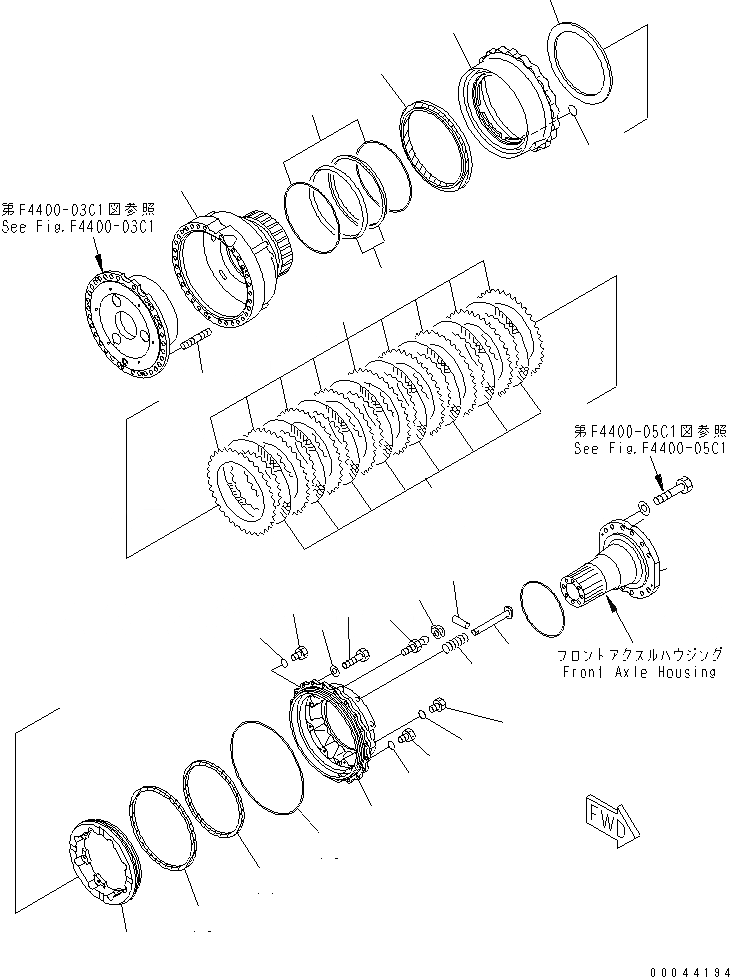 第F4400-03C1図参照
See Fig.F4400-03C1

第F4400-05C1図参照
See Fig.F4400-05C1

フロントアクスルハウジング
Front Axle Housing

FWD

00044194