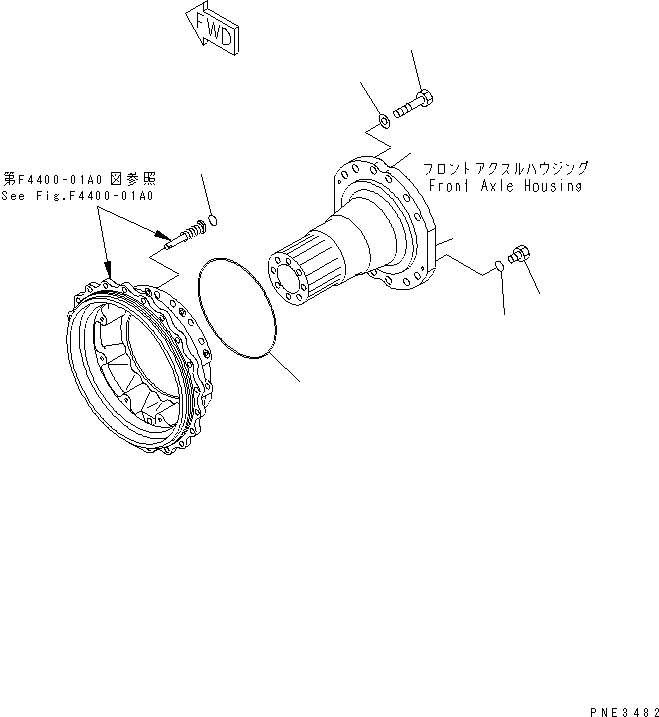 FWD

第F4400-01A0 図参照
See Fig.F4400-01A0

フロントアクスルハウジング
Front Axle Housing

PNE3482