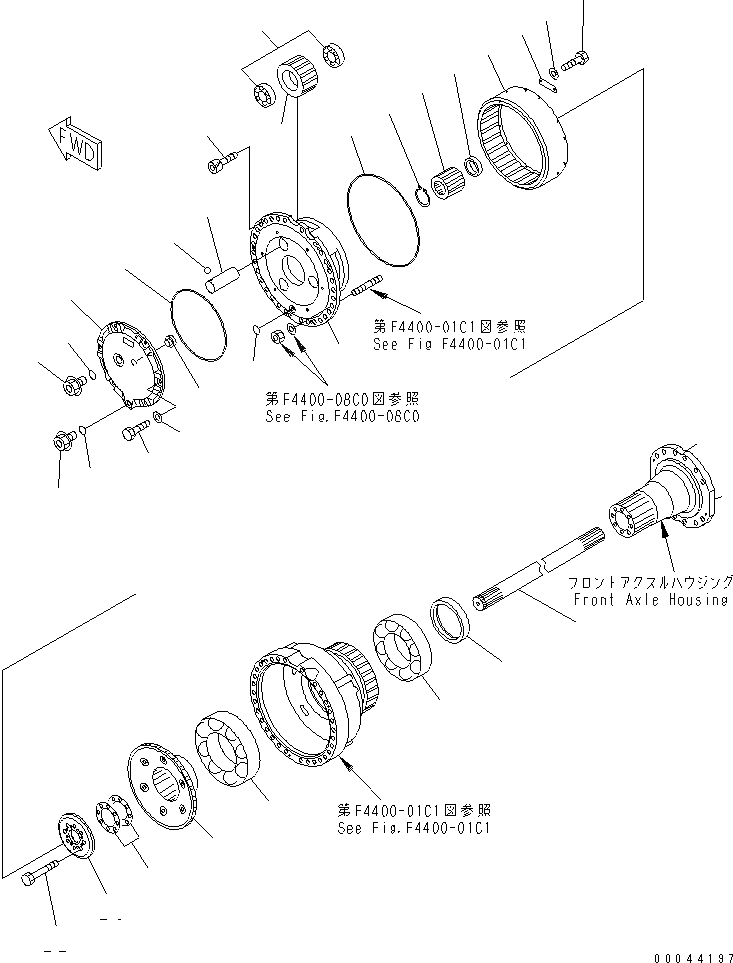 FWD

第F4400-01C1図参照
See Fig F4400-01C1

第F4400-08C0図参照
See Fig.F4400-08C0

フロントアクスルハウジング
Front Axle Housing

第F4400-01C1図参照
See Fig.F4400-01C1

00044197