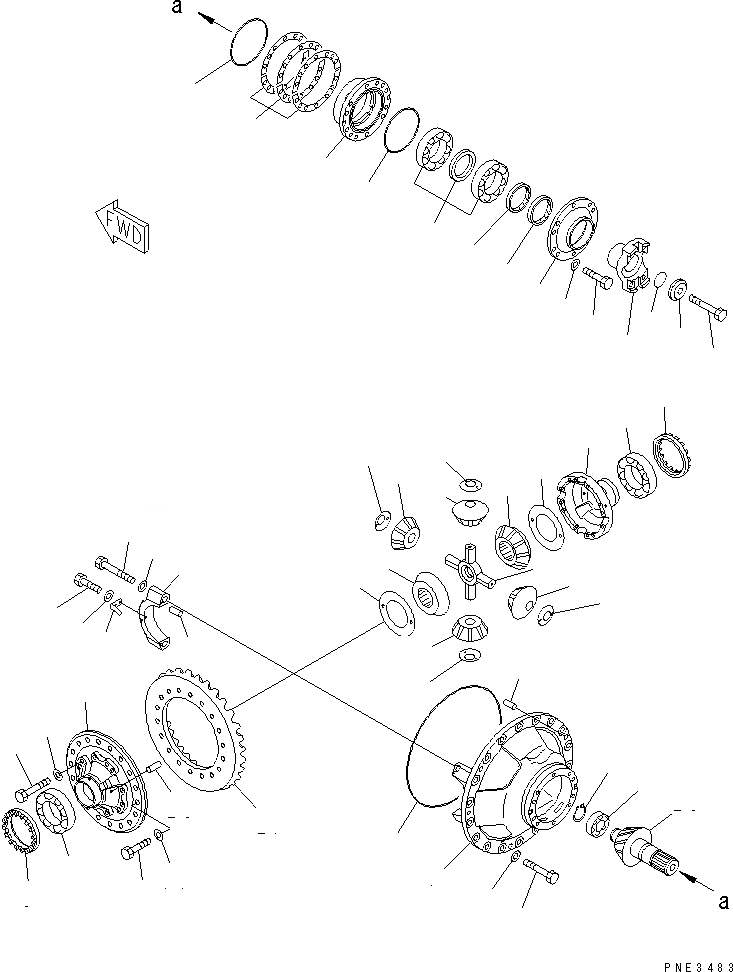 a

FWD

a

PNE3483