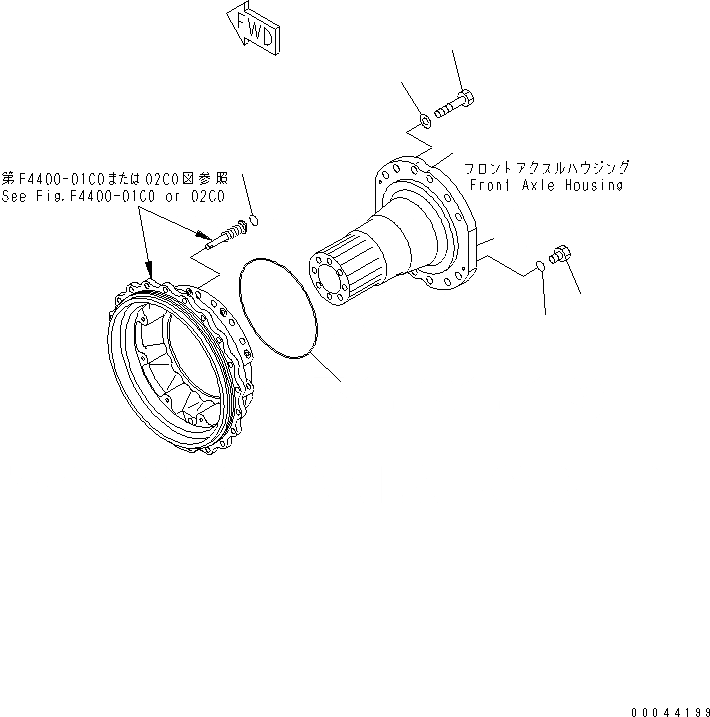 FWD

第F4400-01C0または02C0図参照
See Fig.F4400-01C0 or 02C0

フロントアクスルハウジング
Front Axle Housing

00044199