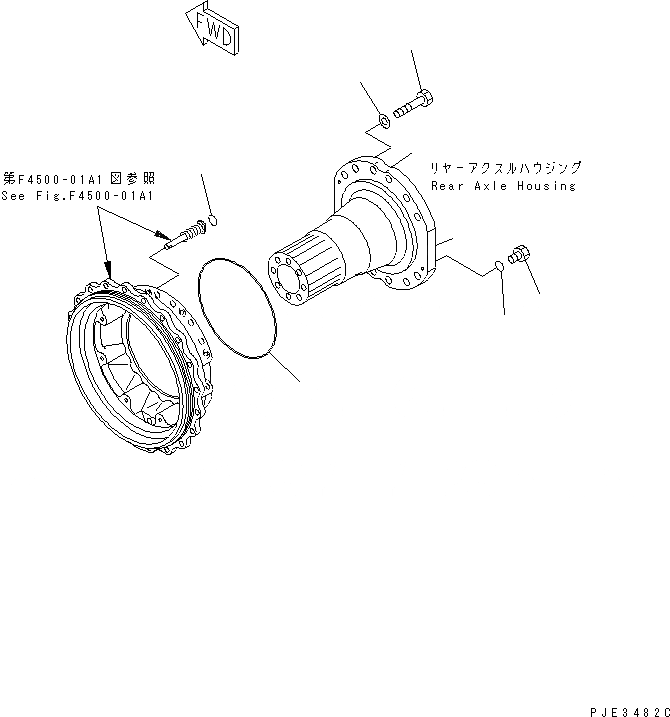 FWD

第F4500-01A1 図参照
See Fig.F4500-01A1

リヤーアクスルハウジング
Rear Axle Housing

PJE3482C