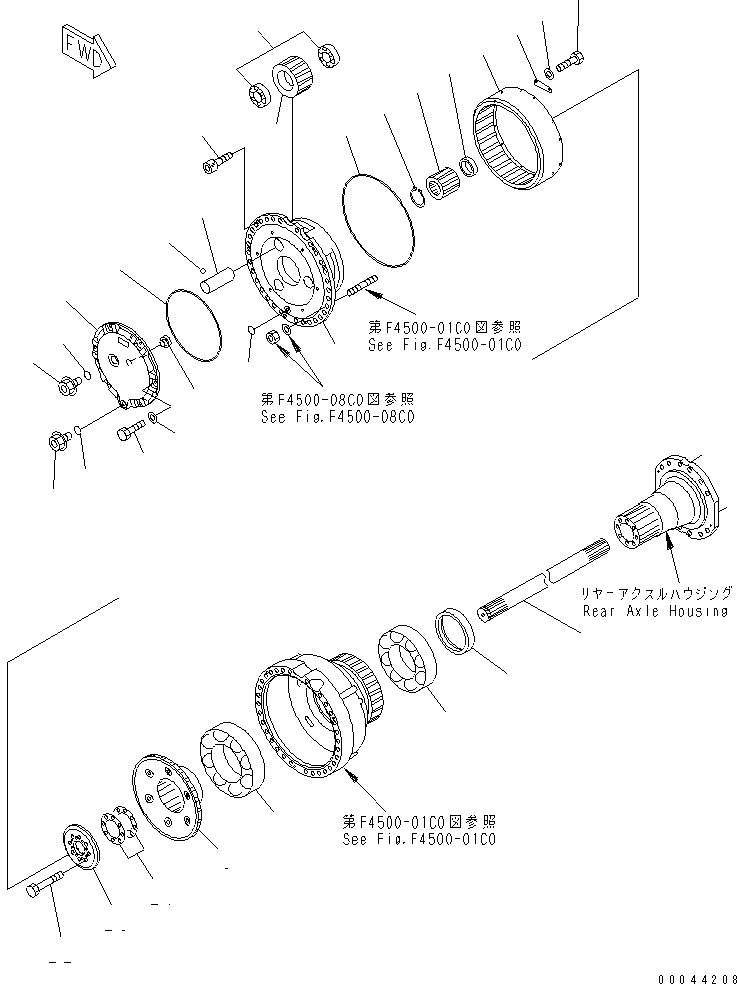 FWD

第F4500-01C0図参照
See Fig.F4500-01C0

第F4500-08C0図参照
See Fig.F4500-08C0

リヤーアクスルハウジング
Rear Axle Housing

第F4500-01C0図参照
See Fig.F4500-01C0

00044208