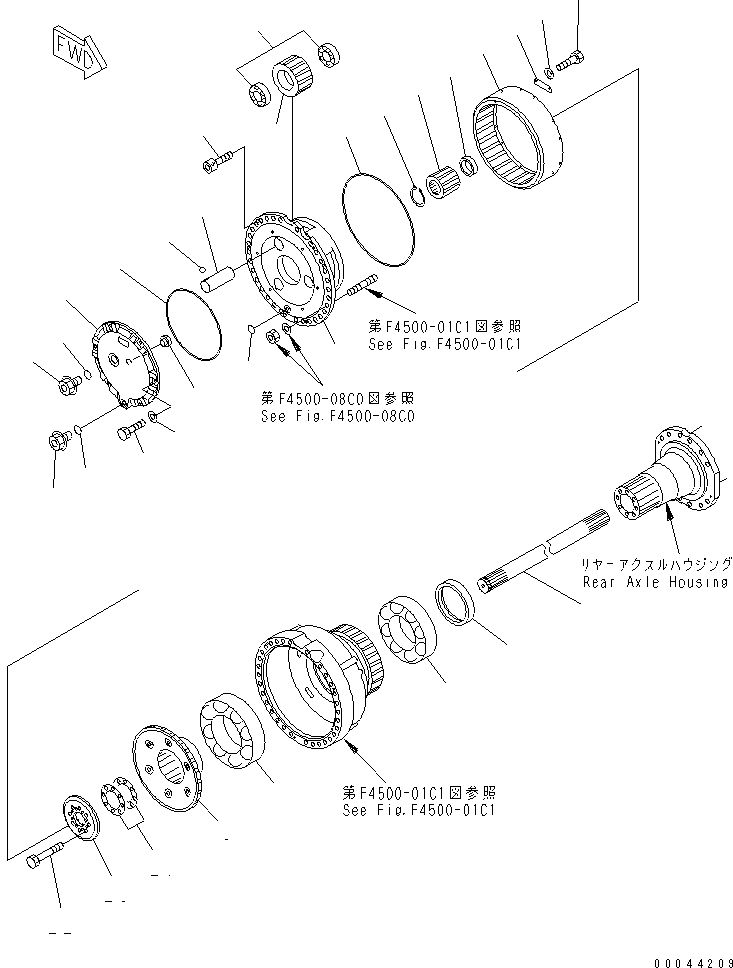 FWD

第F4500-01C1図参照
See Fig.F4500-01C1

第F4500-08C0図参照
See Fig.F4500-08C0

リヤーアクスルハウジング
Rear Axle Housing

第F4500-01C1図参照
See Fig.F4500-01C1

00044209