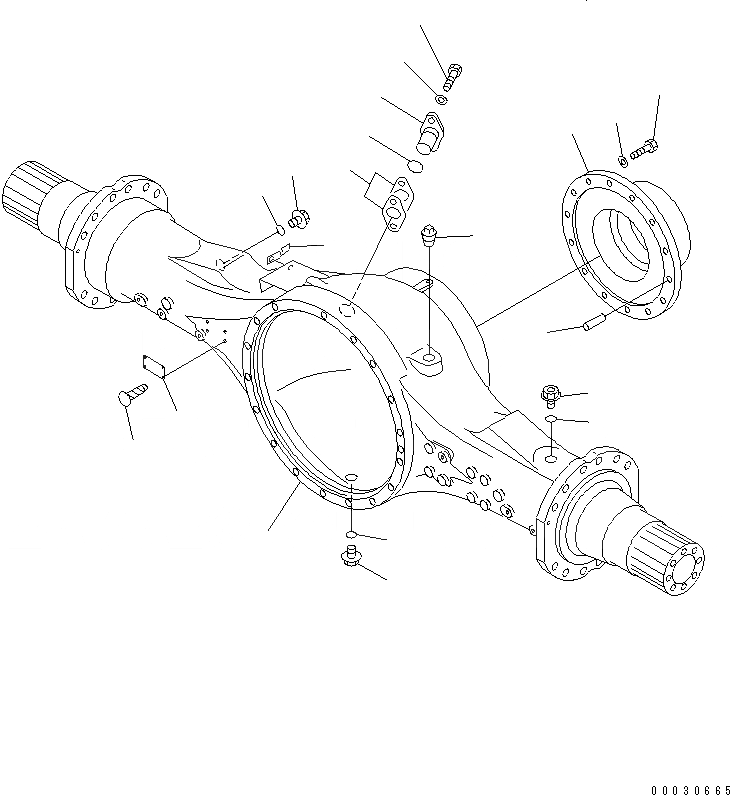 00030665