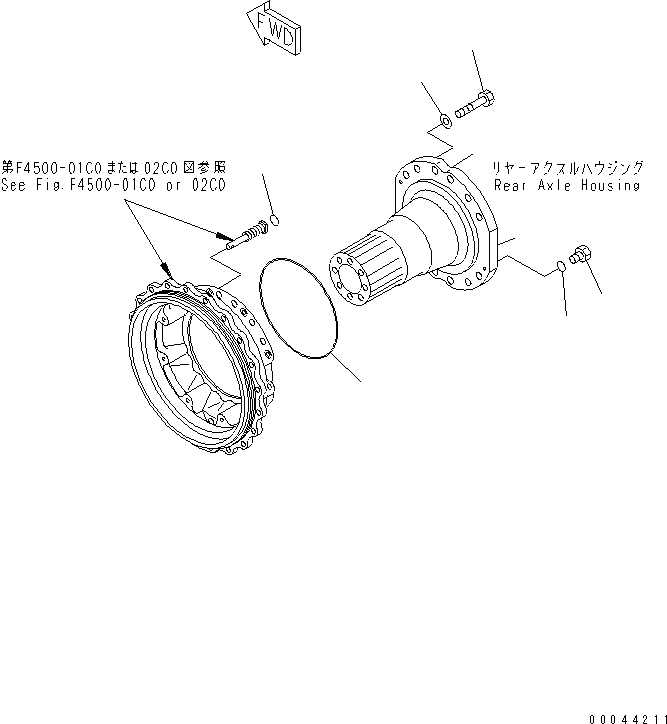 FWD

第F4500-01C0または02C0図参照
See Fig.F4500-01C0 or 02C0

リヤーアクスルハウジング
Rear Axle Housing

00044211